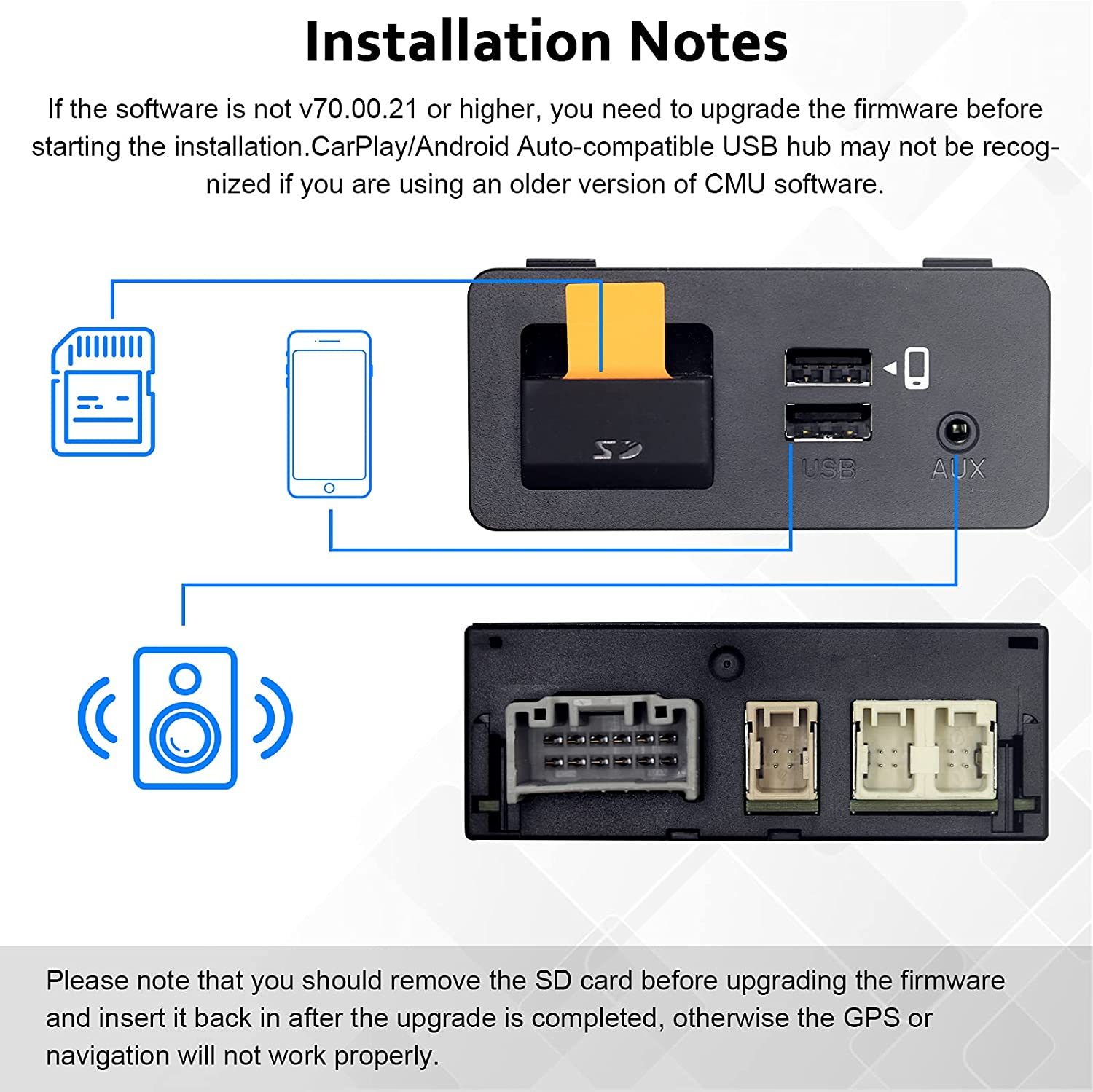 Installation Notes

If the software is not v70.00.21 or higher, you need to upgrade the firmware before starting the installation.CarPlay/Android Auto-compatible USB hub may not be recognized if you are using an older version of CMU software.

SD

USB

AUX

Please note that you should remove the SD card before upgrading the firmware and insert it back in after the upgrade is completed, otherwise the GPS or navigation will not work properly.