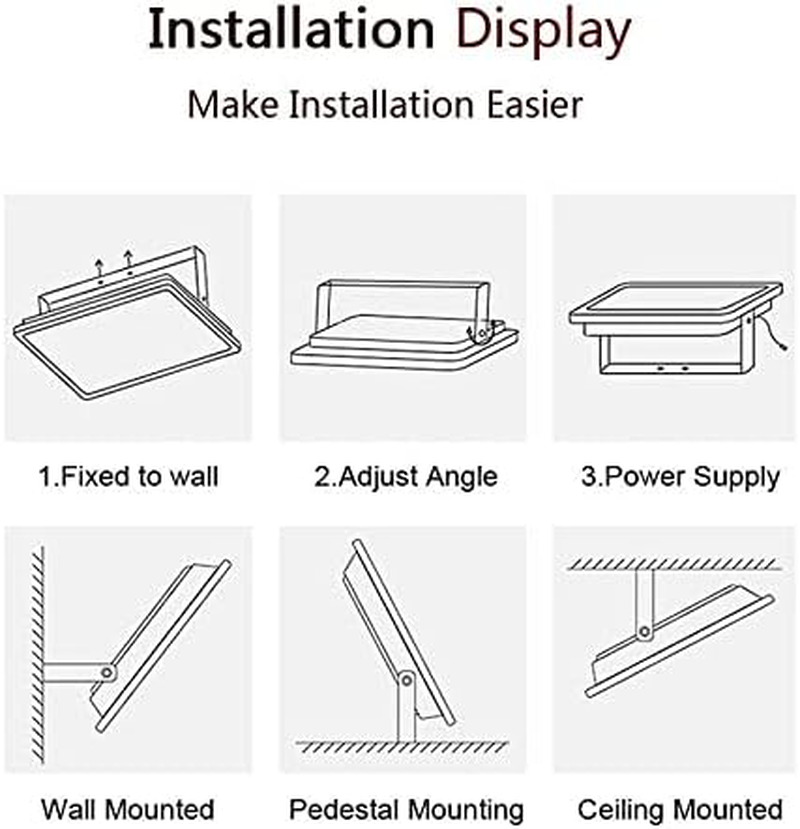 Installation Display

Make Installation Easier

1.Fixed to wall

2.Adjust Angle

3.Power Supply

Wall Mounted

Pedestal Mounting

Ceiling Mounted