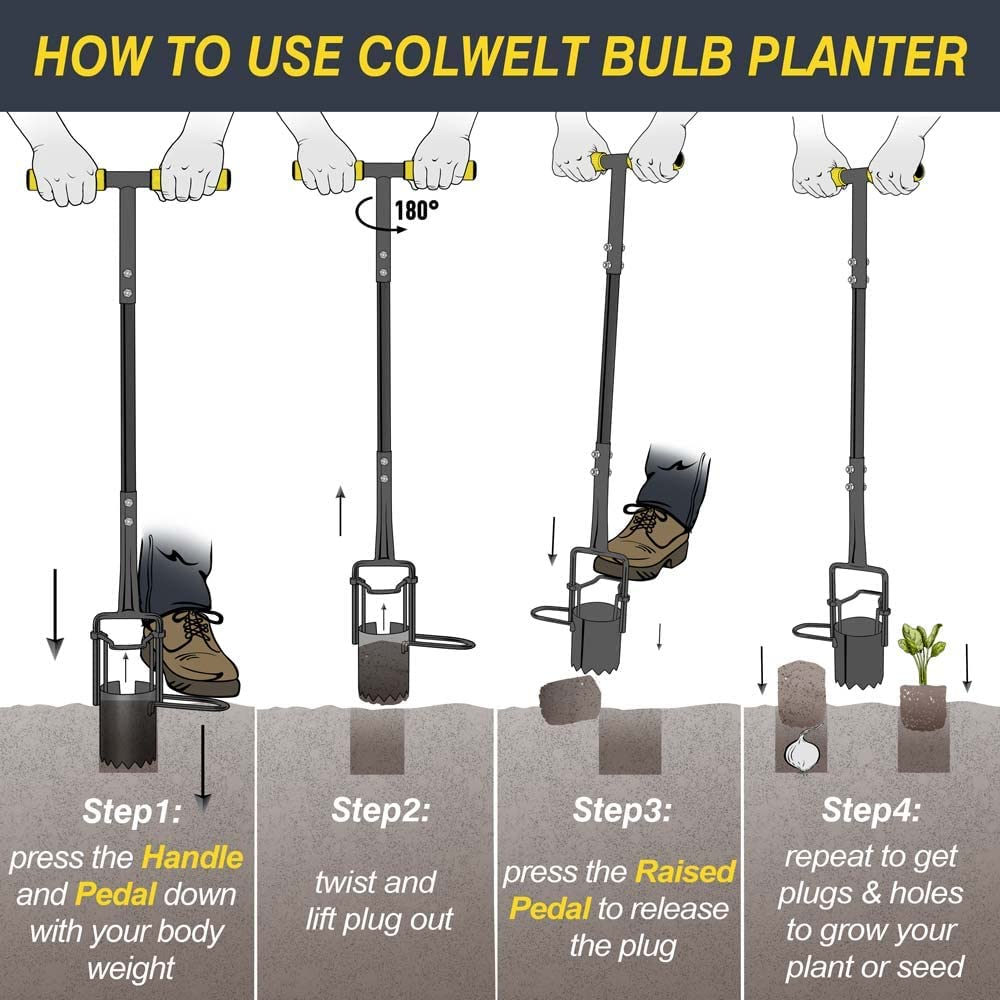 HOW TO USE COLWELT BULB PLANTER

180°

Step1:
press the Handle and Pedal down with your body weight

Step2:
twist and lift plug out

Step3:
press the Raised Pedal to release the plug

Step4:
repeat to get plugs & holes to grow your plant or seed