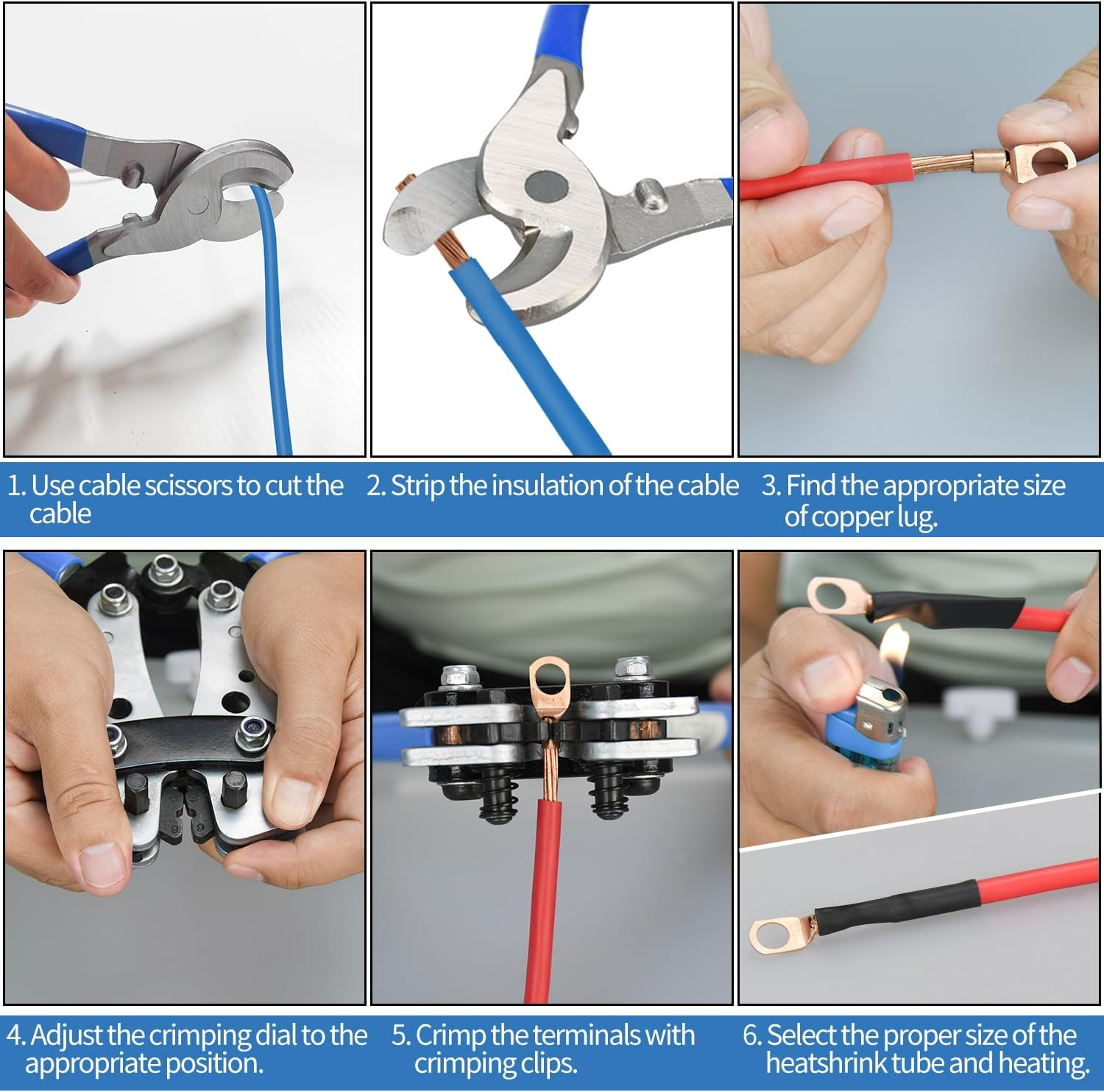 1. Use cable scissors to cut the cable

2. Strip the insulation of the cable

3. Find the appropriate size of copper lug.

4. Adjust the crimping dial to the appropriate position.

5. Crimp the terminals with crimping clips.

6. Select the proper size of the heatshrink tube and heating.