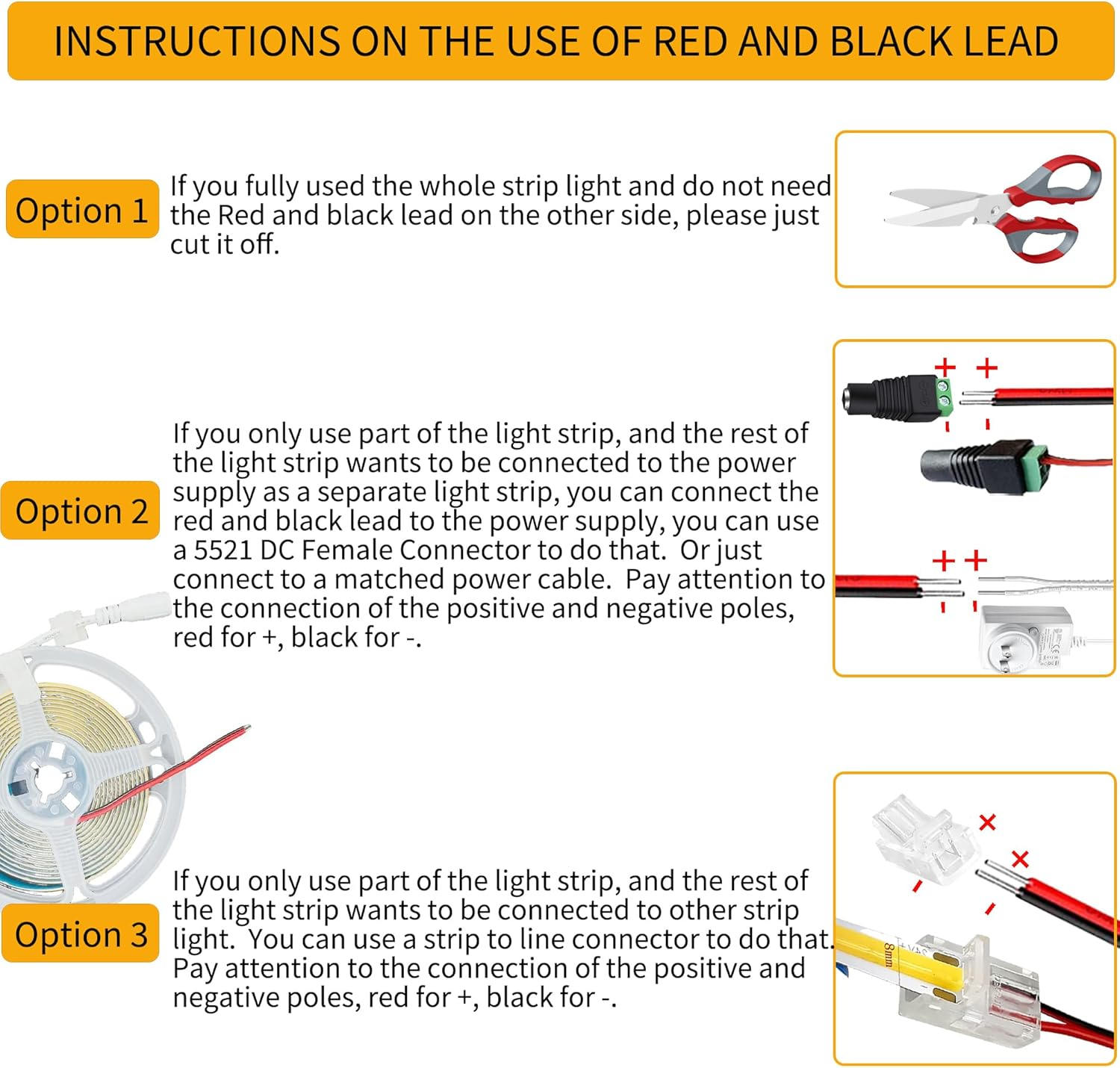 INSTRUCTIONS ON THE USE OF RED AND BLACK LEAD

Option 1

If you fully used the whole strip light and do not need the Red and black lead on the other side, please just cut it off.

Option 2

If you only use part of the light strip, and the rest of the light strip wants to be connected to the power supply as a separate light strip, you can connect the red and black lead to the power supply, you can use a 5521 DC Female Connector to do that. Or just connect to a matched power cable. Pay attention to the connection of the positive and negative poles, red for +, black for -.

+ +
- -
+ +
- -

Option 3

If you only use part of the light strip, and the rest of the light strip wants to be connected to other strip light. You can use a strip to line connector to do that. Pay attention to the connection of the positive and negative poles, red for +, black for -.

8mm