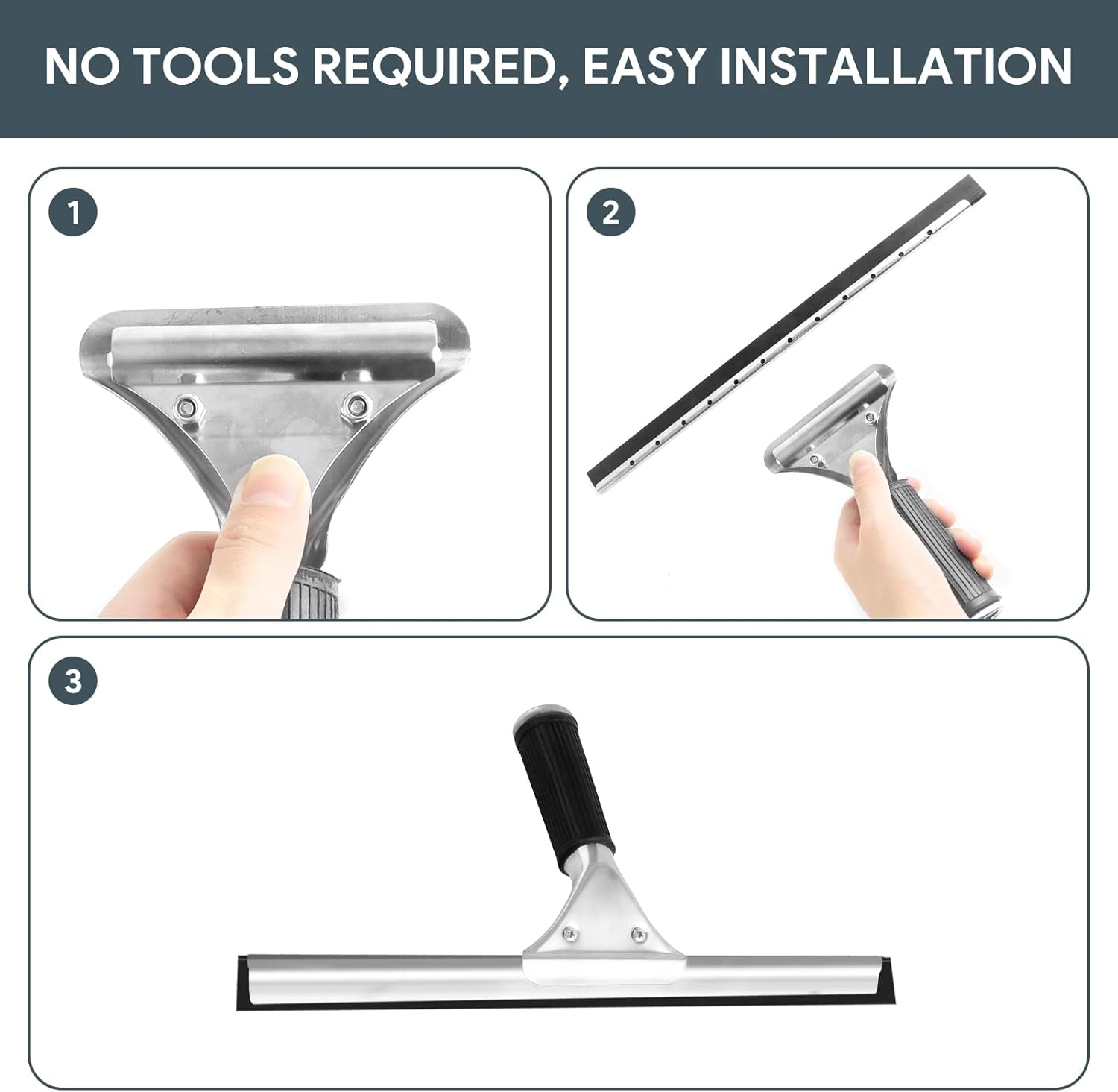 NO TOOLS REQUIRED, EASY INSTALLATION

1

2

3