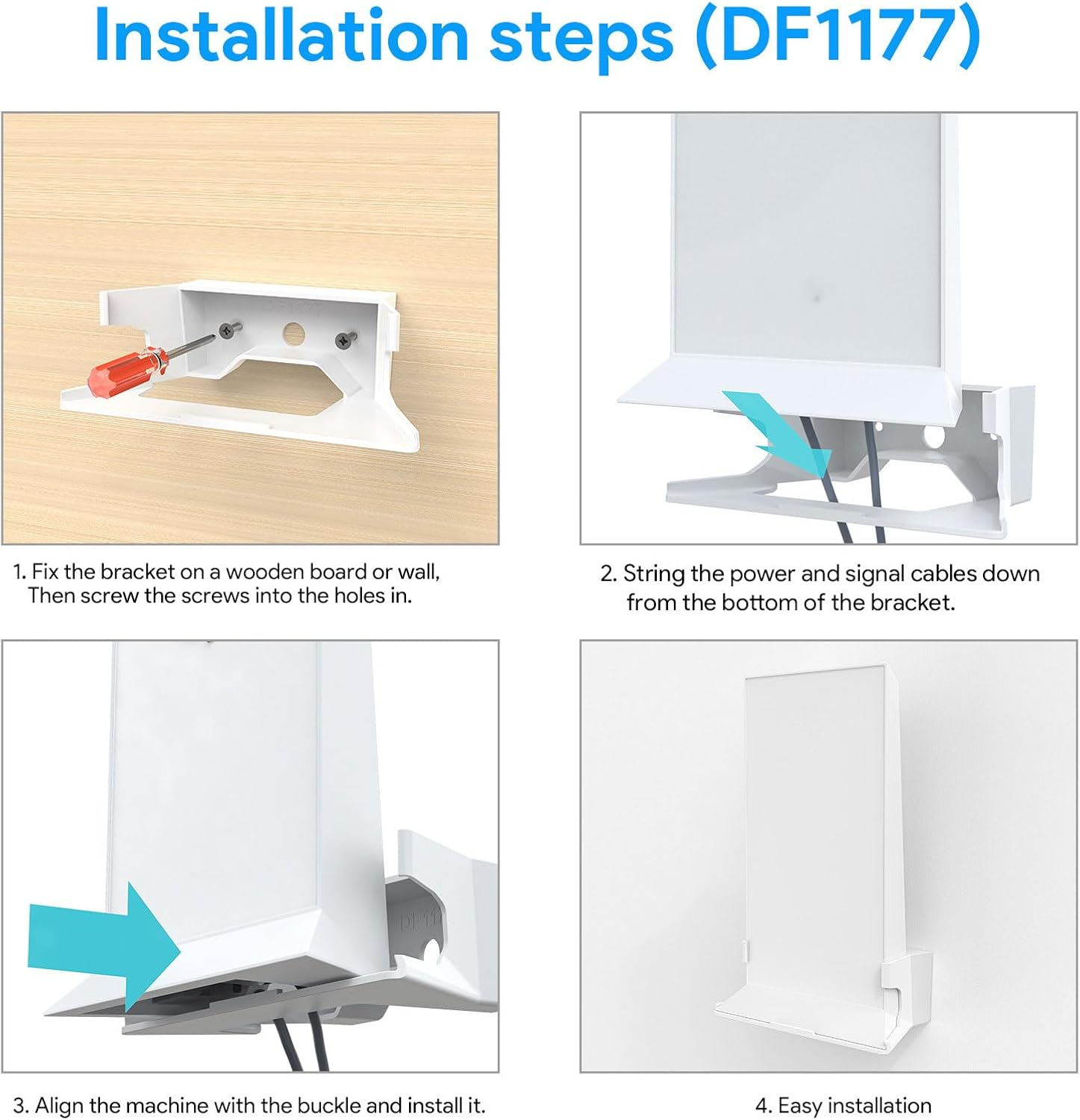 Installation steps (DF1177)

1. Fix the bracket on a wooden board or wall, Then screw the screws into the holes in.

2. String the power and signal cables down from the bottom of the bracket.

3. Align the machine with the buckle and install it.

4. Easy installation