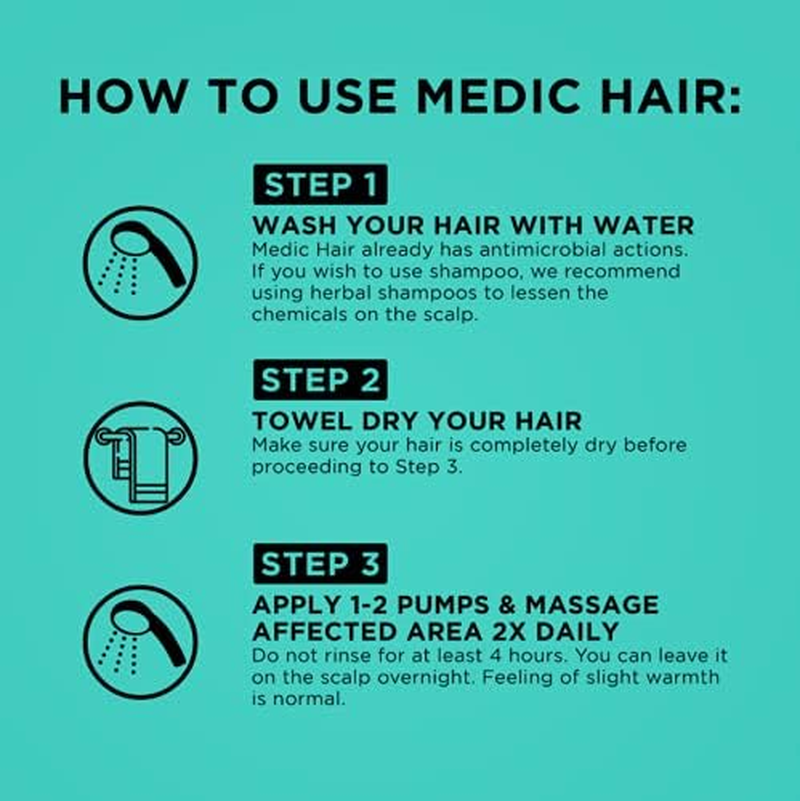 HOW TO USE MEDIC HAIR:

STEP 1

WASH YOUR HAIR WITH WATER

Medic Hair already has antimicrobial actions. If you wish to use shampoo, we recommend using herbal shampoos to lessen the chemicals on the scalp.

STEP 2

TOWEL DRY YOUR HAIR

Make sure your hair is completely dry before proceeding to Step 3.

STEP 3

APPLY 1-2 PUMPS & MASSAGE AFFECTED AREA 2X DAILY

Do not rinse for at least 4 hours. You can leave it on the scalp overnight. Feeling of slight warmth is normal.