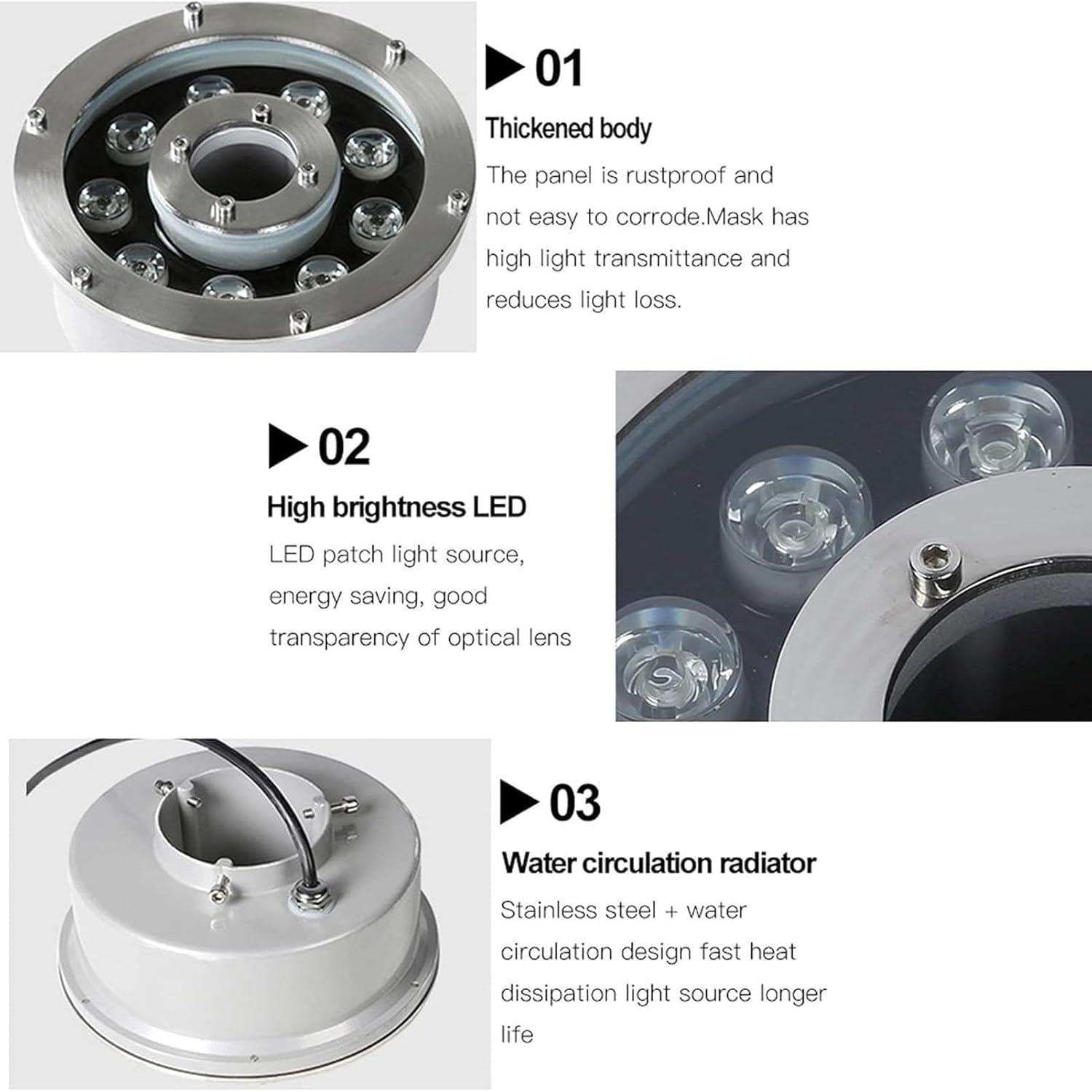 ▶ 01

Thickened body

The panel is rustproof and not easy to corrode.Mask has high light transmittance and reduces light loss.

▶ 02

High brightness LED

LED patch light source, energy saving, good transparency of optical lens

▶ 03

Water circulation radiator

Stainless steel + water circulation design fast heat dissipation light source longer life