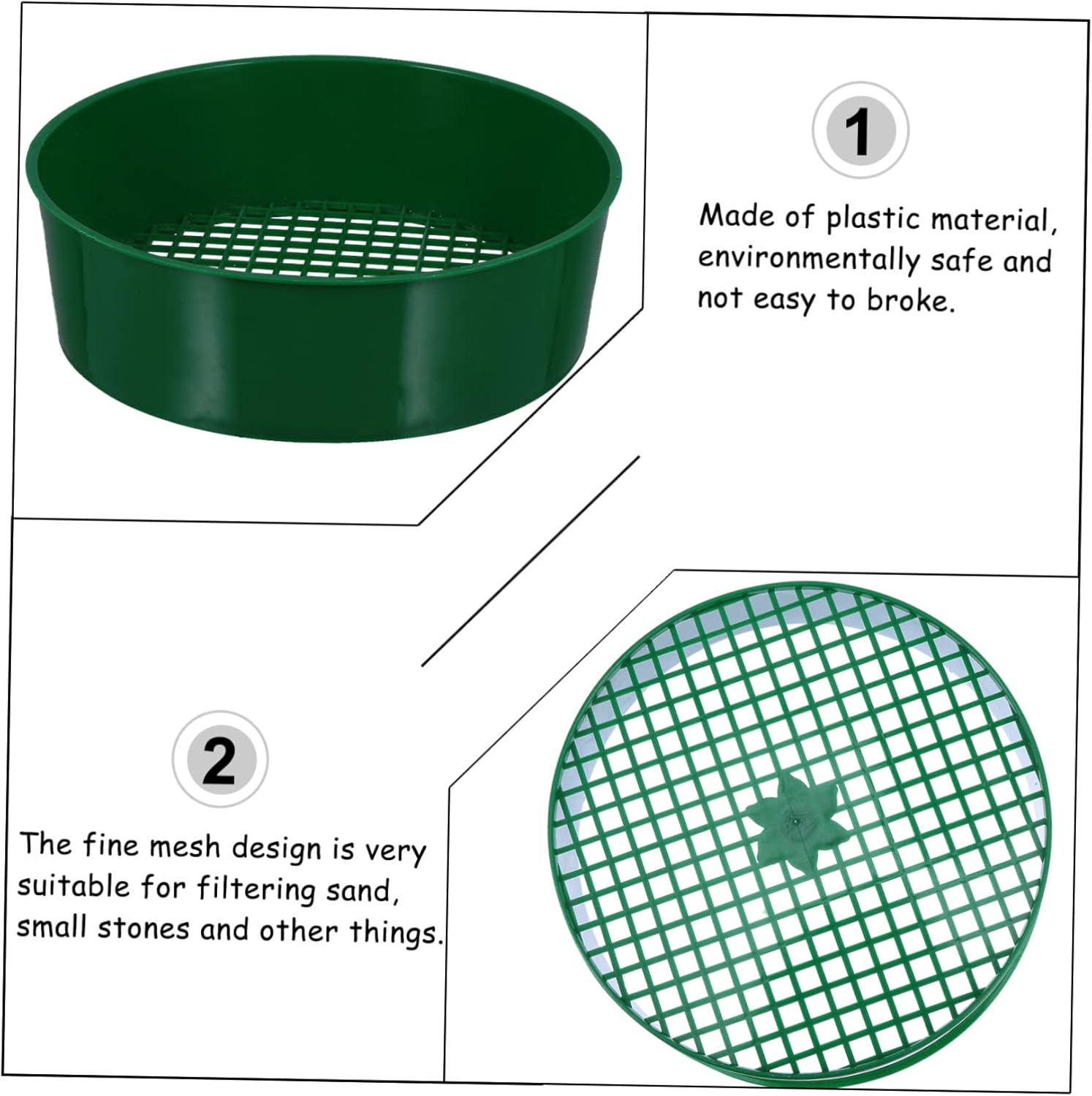 1

Made of plastic material, environmentally safe and not easy to broke.

2

The fine mesh design is very suitable for filtering sand, small stones and other things.