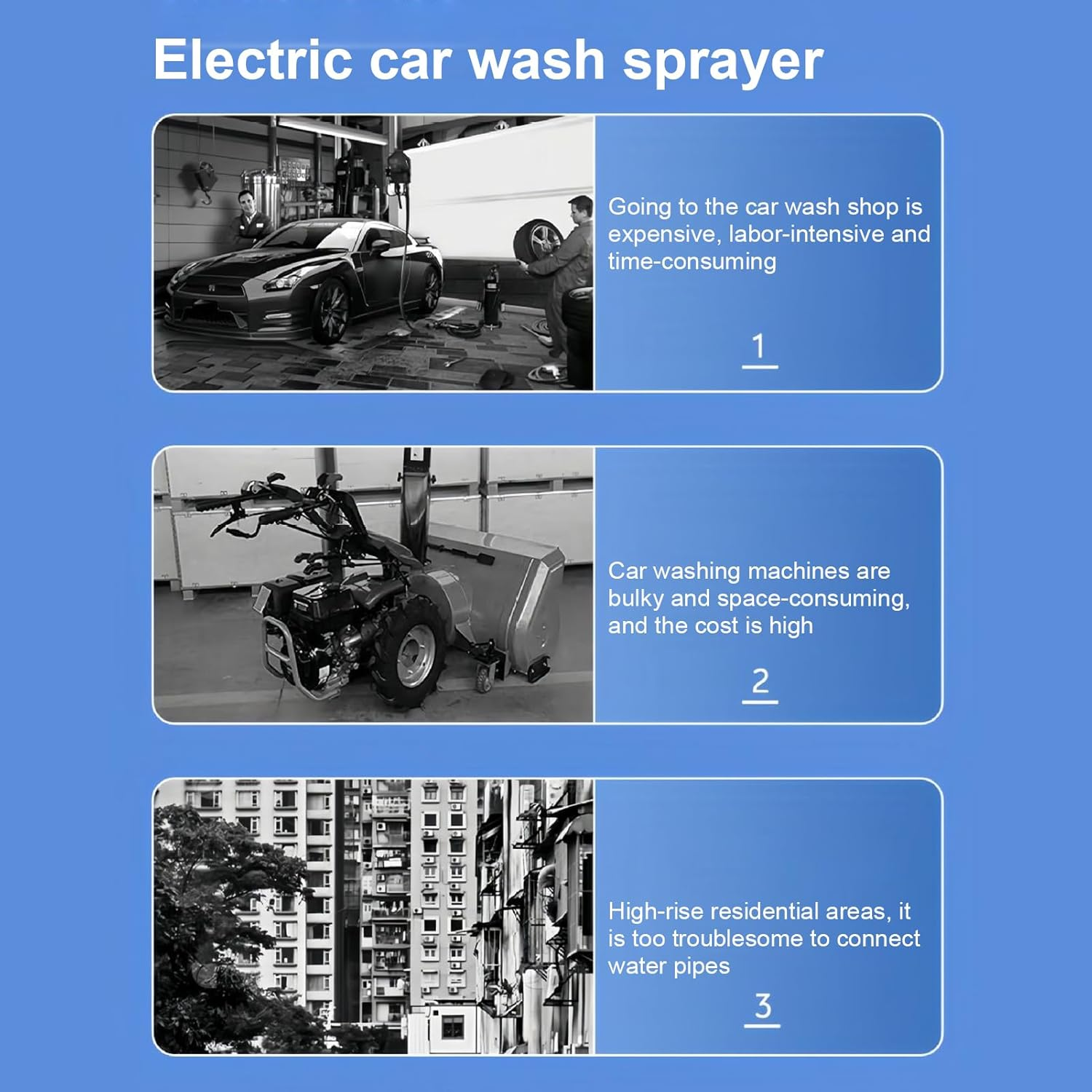 Electric car wash sprayer

Going to the car wash shop is expensive, labor-intensive and time-consuming

1

Car washing machines are bulky and space-consuming, and the cost is high

2

High-rise residential areas, it is too troublesome to connect water pipes

3