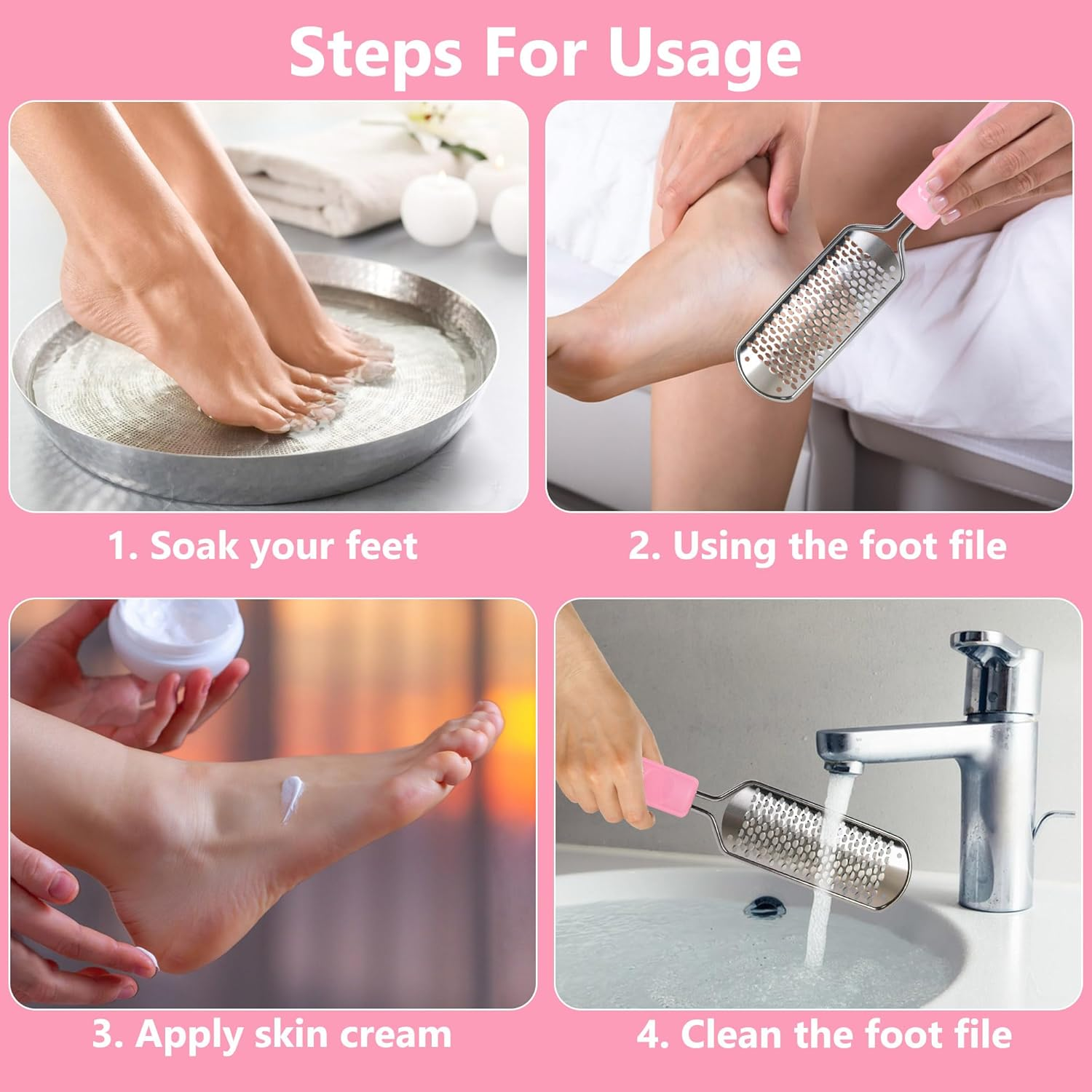 Steps For Usage

1. Soak your feet

2. Using the foot file

3. Apply skin cream

4. Clean the foot file