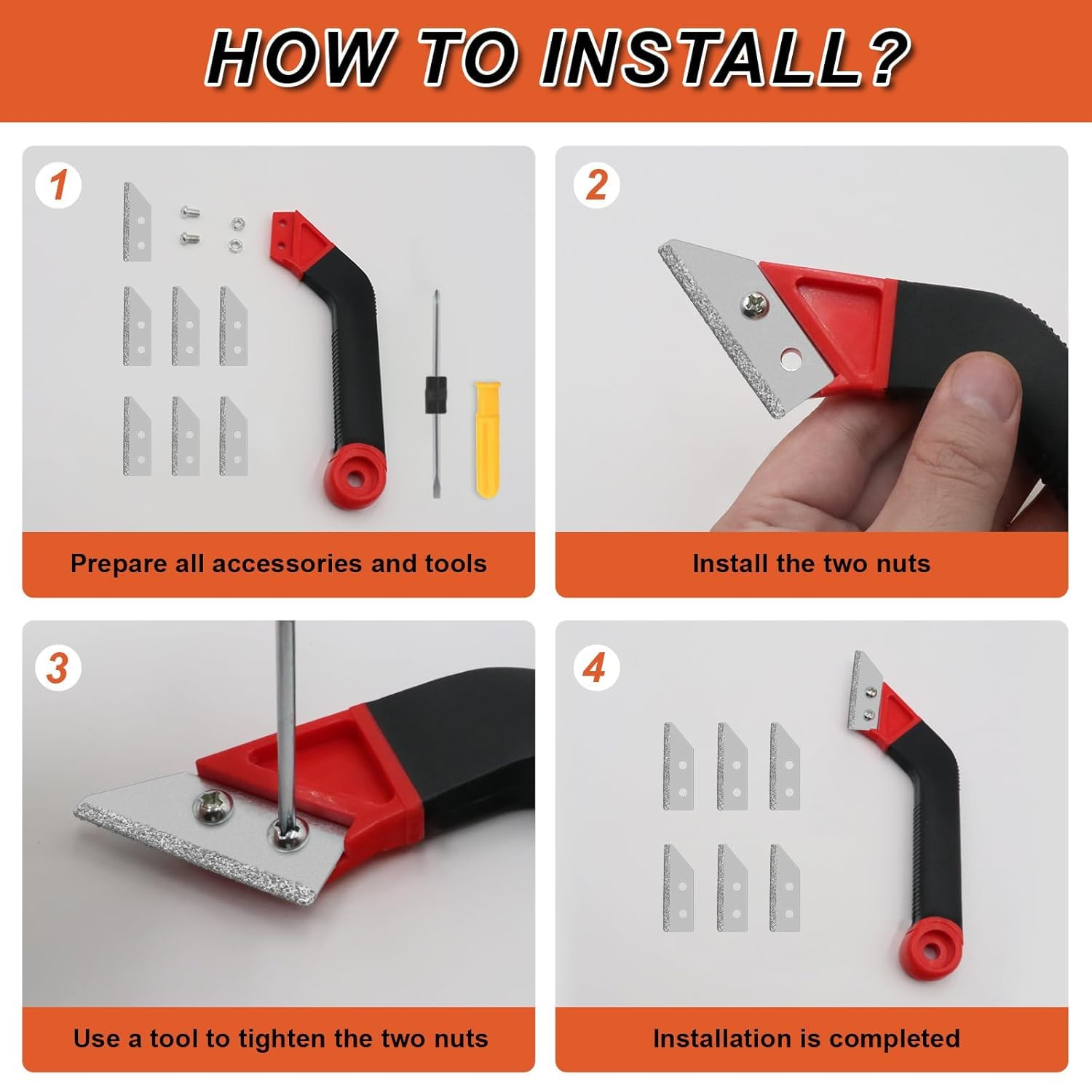 HOW TO INSTALL?

1

Prepare all accessories and tools

2

Install the two nuts

3

Use a tool to tighten the two nuts

4

Installation is completed