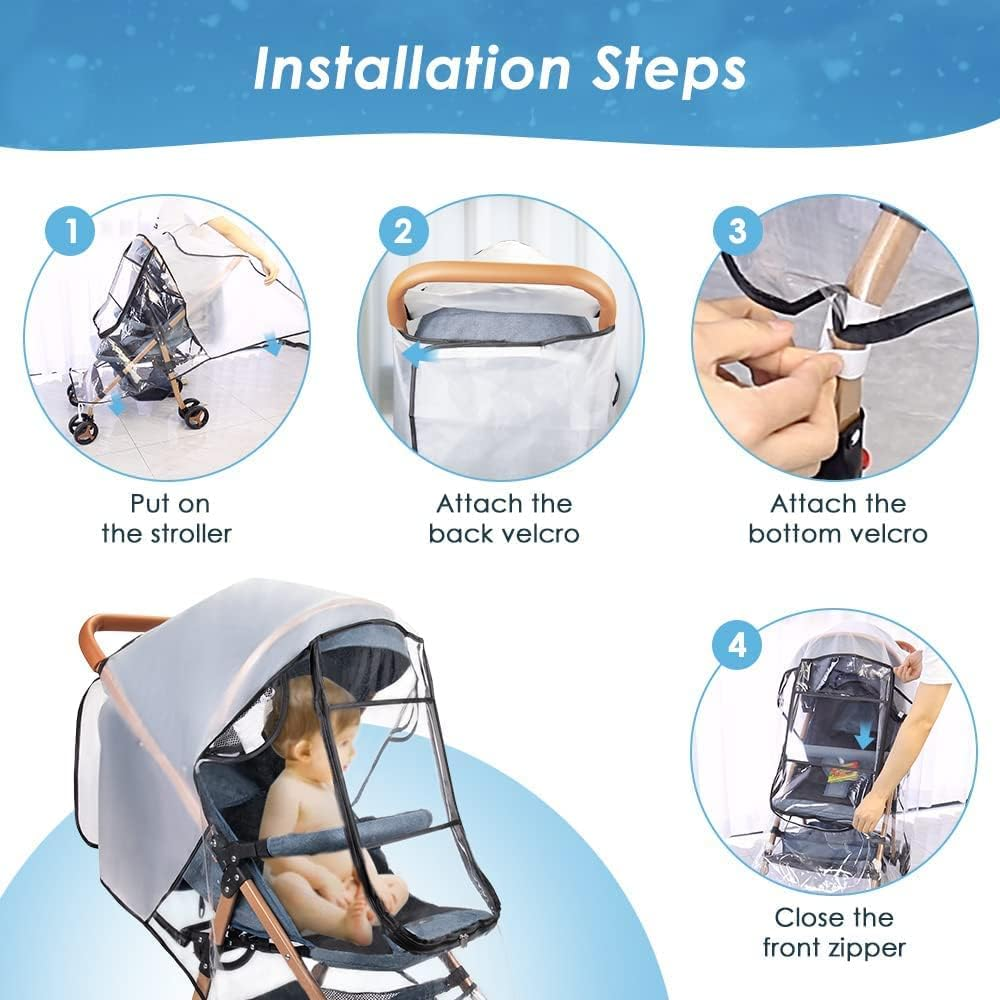 Installation Steps

1

Put on the stroller

2

Attach the back velcro

3

Attach the bottom velcro

4

Close the front zipper