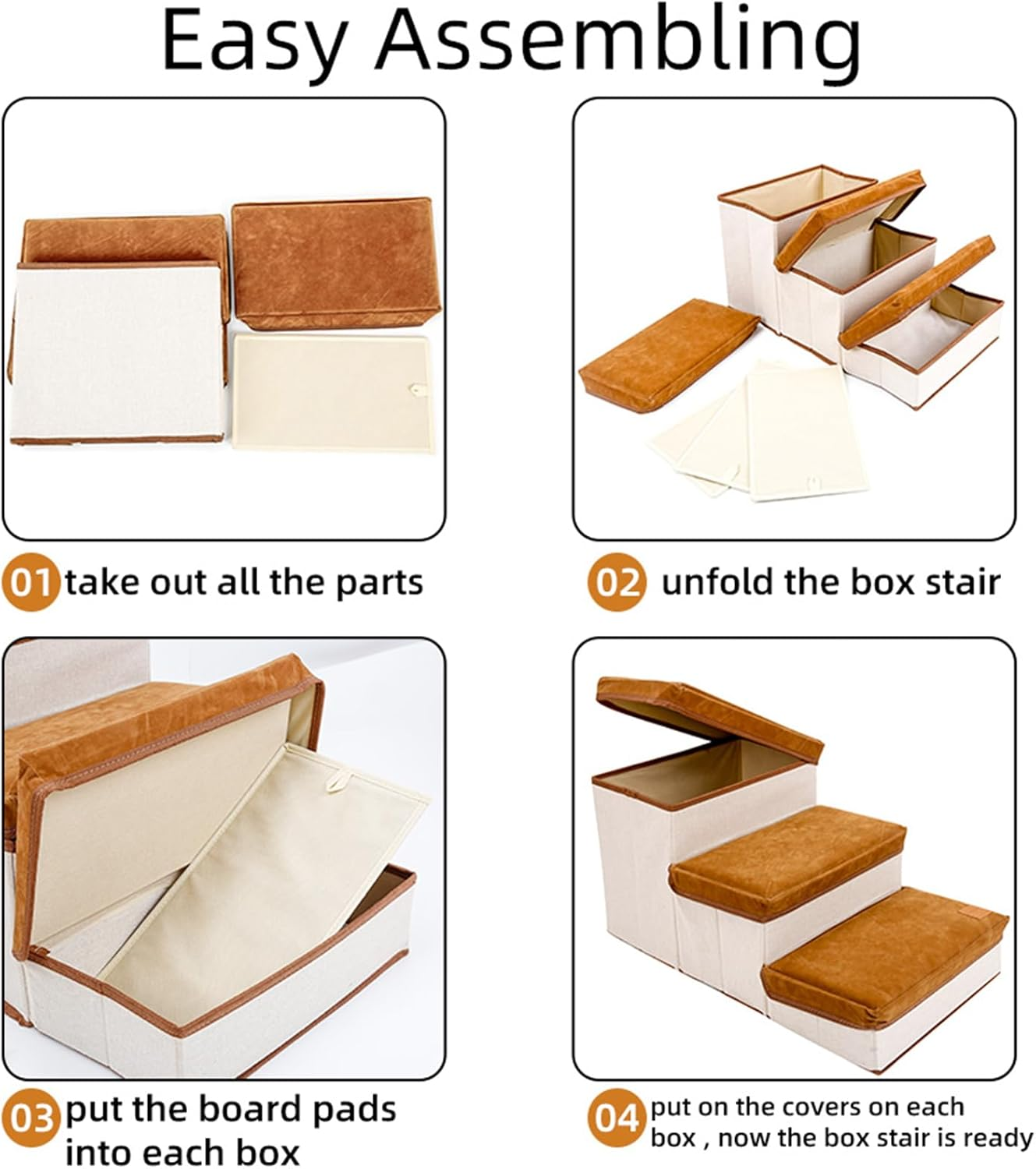 Easy Assembling

01 take out all the parts

02 unfold the box stair

03 put the board pads into each box

04 put on the covers on each box , now the box stair is ready