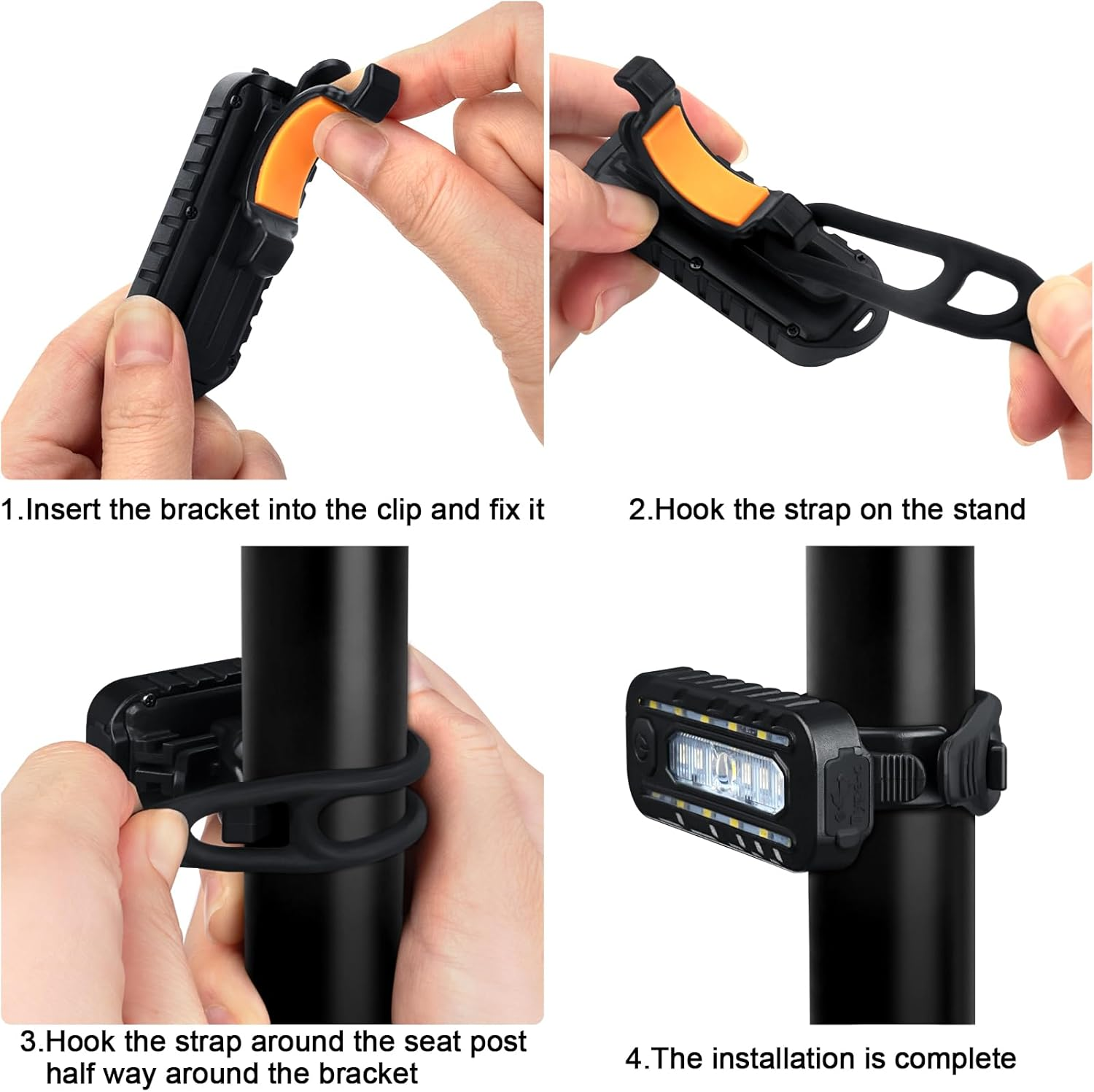 1.Insert the bracket into the clip and fix it

2.Hook the strap on the stand

3.Hook the strap around the seat post half way around the bracket

4.The installation is complete