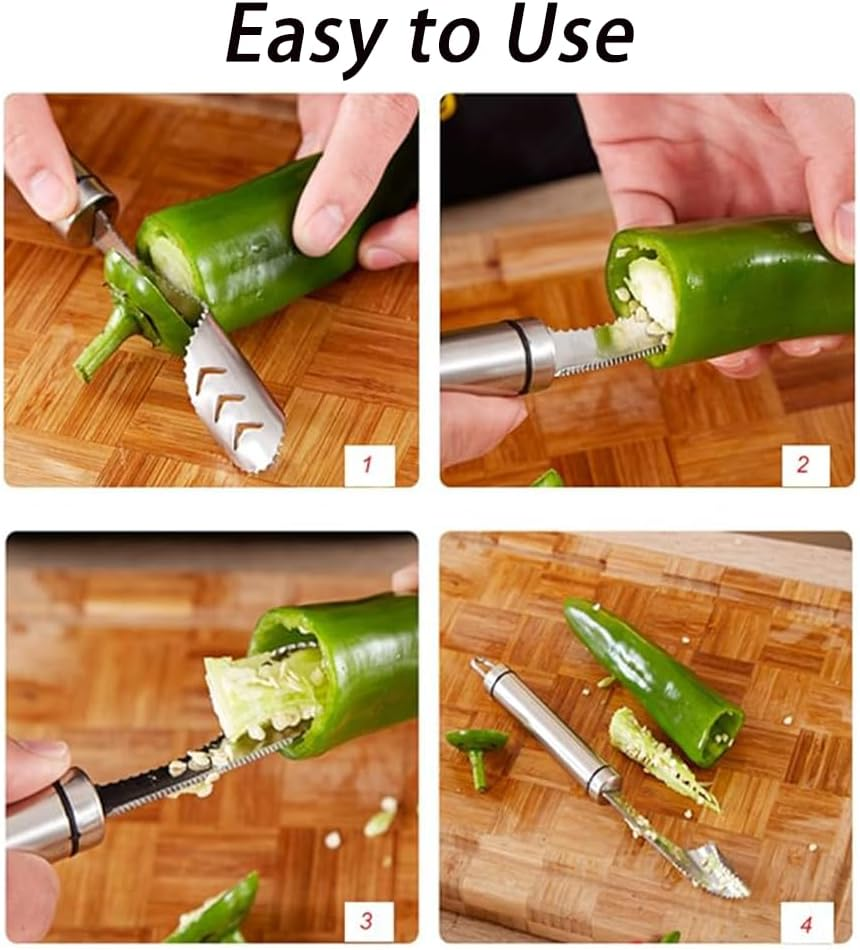 Easy to Use

1

2

3

4