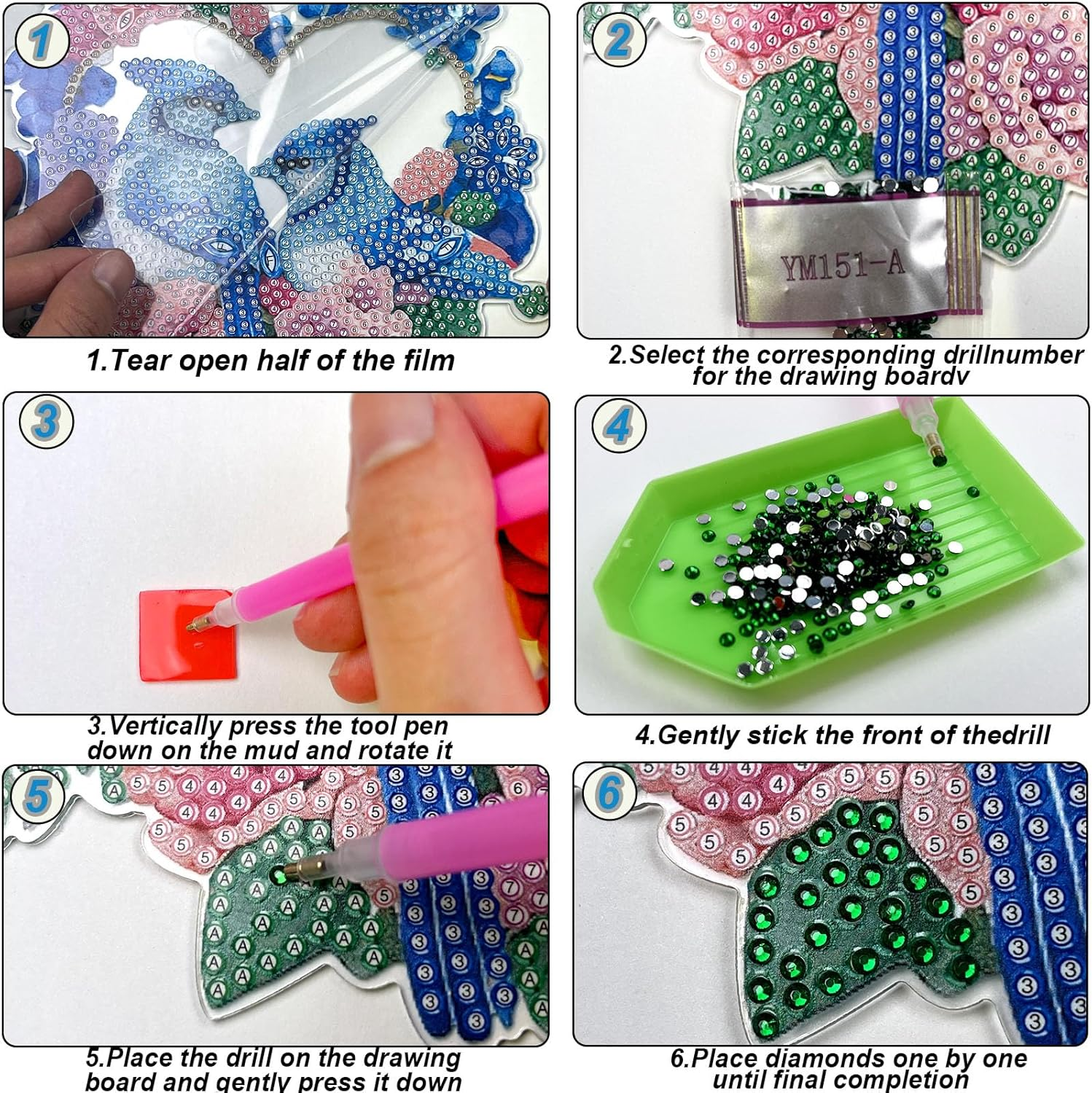 1

1.Tear open half of the film

2

YM151-A

2.Select the corresponding drillnumber for the drawing boardv

3

3.Vertically press the tool pen down on the mud and rotate it

4

4.Gently stick the front of thedrill

5

5.Place the drill on the drawing board and gently press it down

6

6.Place diamonds one by one until final completion