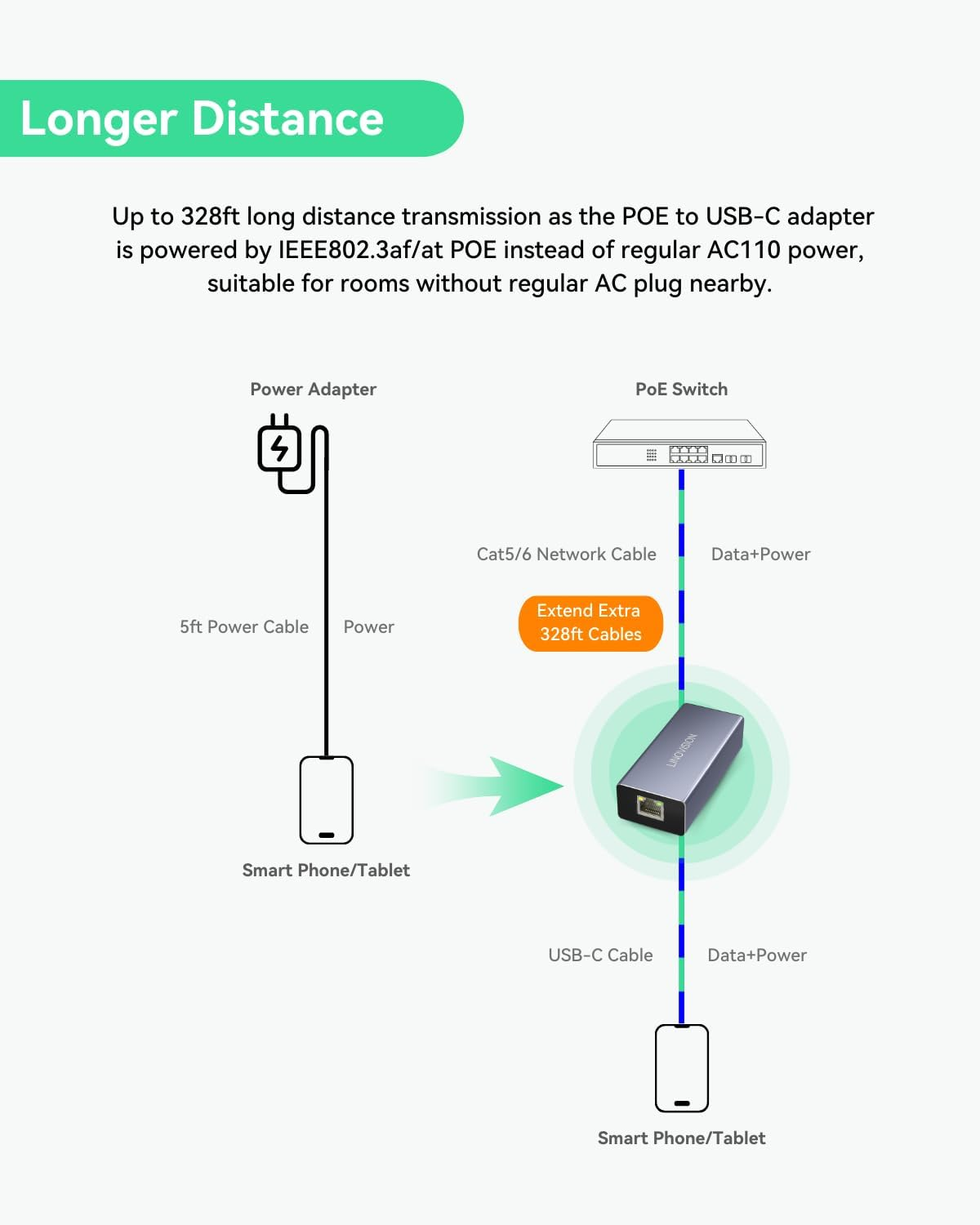 Longer Distance

Up to 328ft long distance transmission as the POE to USB-C adapter is powered by IEEE802.3af/at POE instead of regular AC110 power, suitable for rooms without regular AC plug nearby.

Power Adapter

5ft Power Cable

Power

Smart Phone/Tablet

PoE Switch

Cat5/6 Network Cable

Data+Power

Extend Extra 328ft Cables

LINOVISION

USB-C Cable

Data+Power

Smart Phone/Tablet