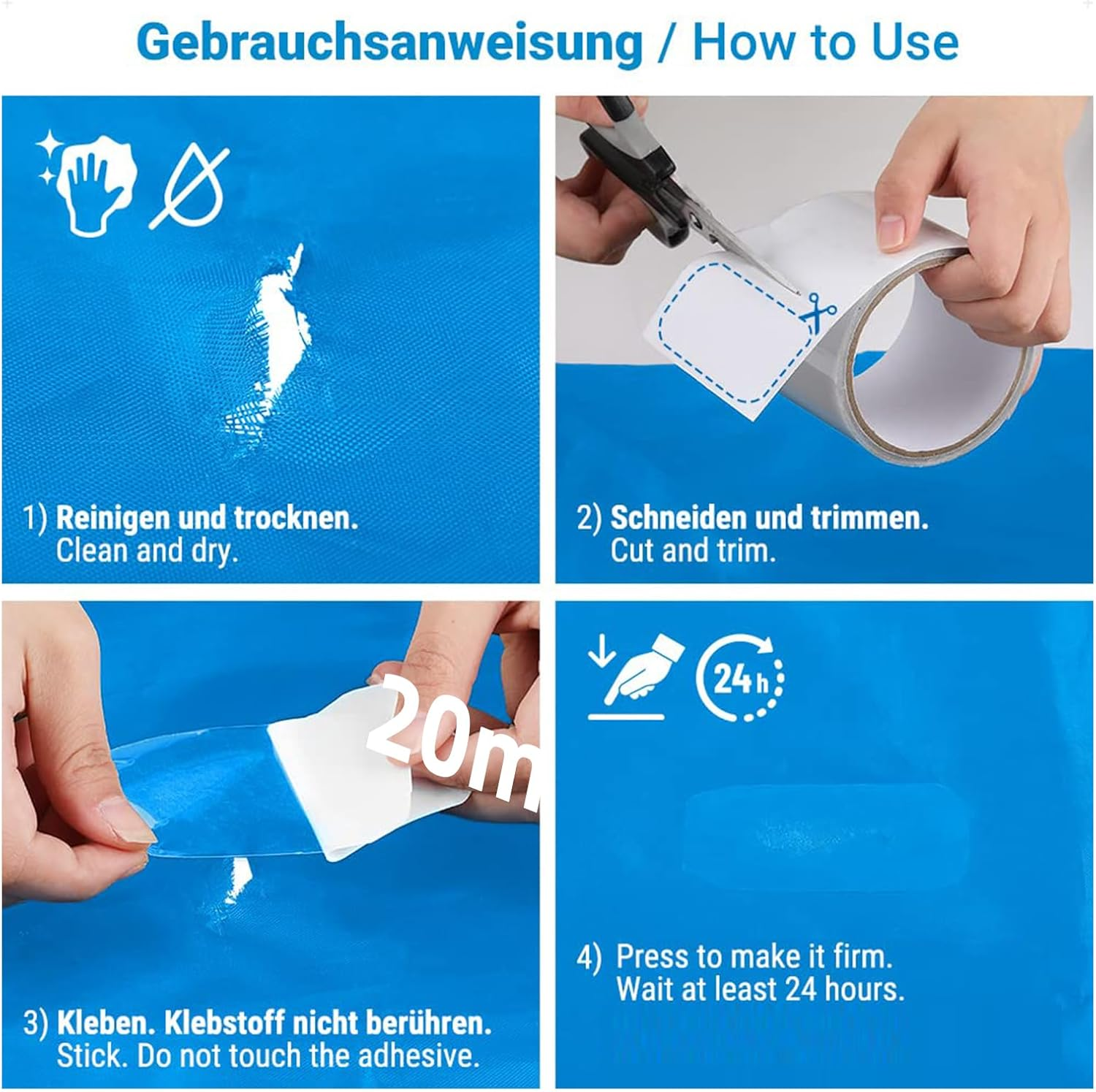 Gebrauchsanweisung / How to Use

1) Reinigen und trocknen.
Clean and dry.

2) Schneiden und trimmen.
Cut and trim.

20m

3) Kleben. Klebstoff nicht berühren.
Stick. Do not touch the adhesive.

24h

4) Press to make it firm.
Wait at least 24 hours.