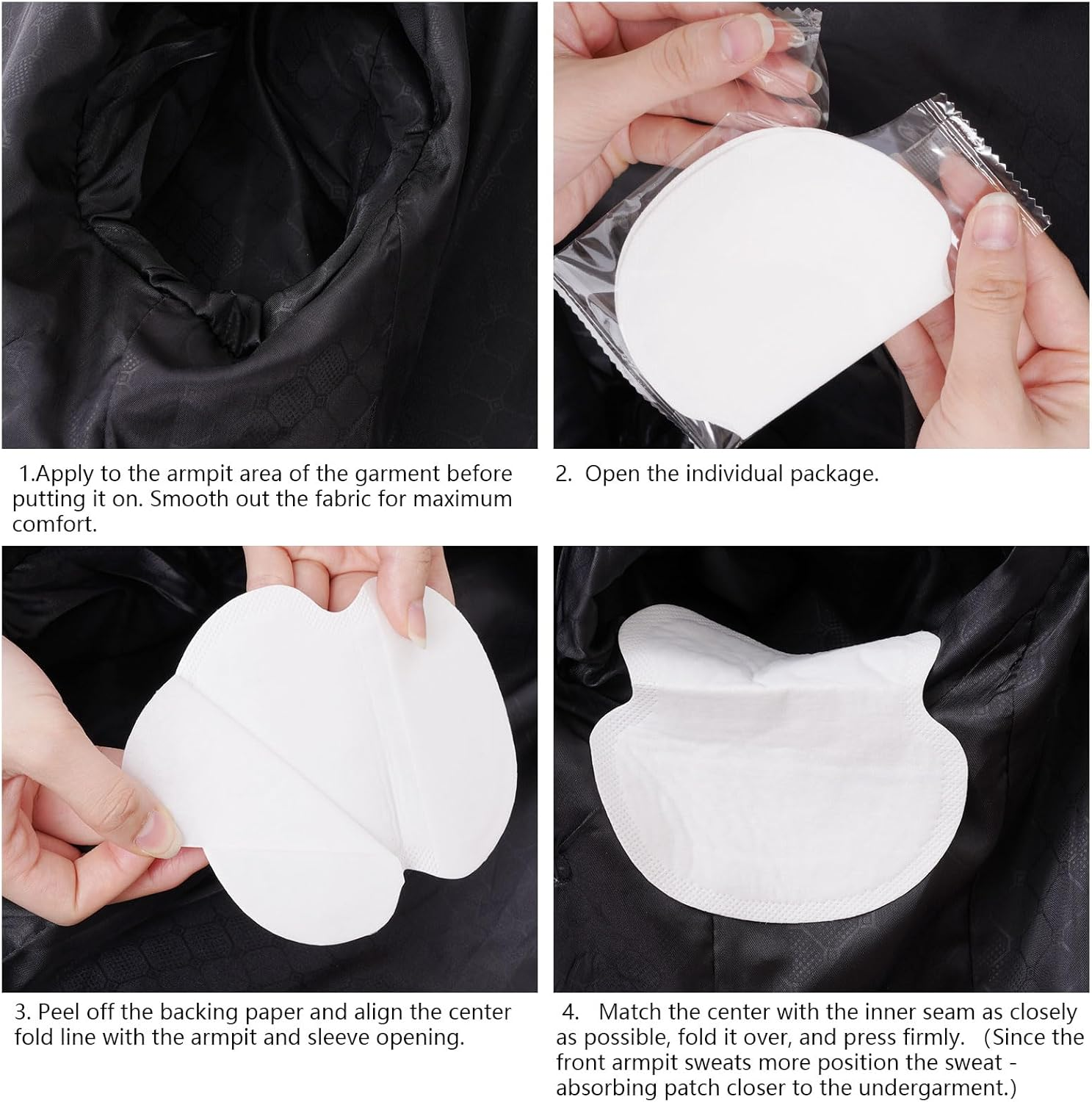 1.Apply to the armpit area of the garment before putting it on. Smooth out the fabric for maximum comfort.

2. Open the individual package.

3. Peel off the backing paper and align the center fold line with the armpit and sleeve opening.

4. Match the center with the inner seam as closely as possible, fold it over, and press firmly. (Since the front armpit sweats more position the sweat - absorbing patch closer to the undergarment.)