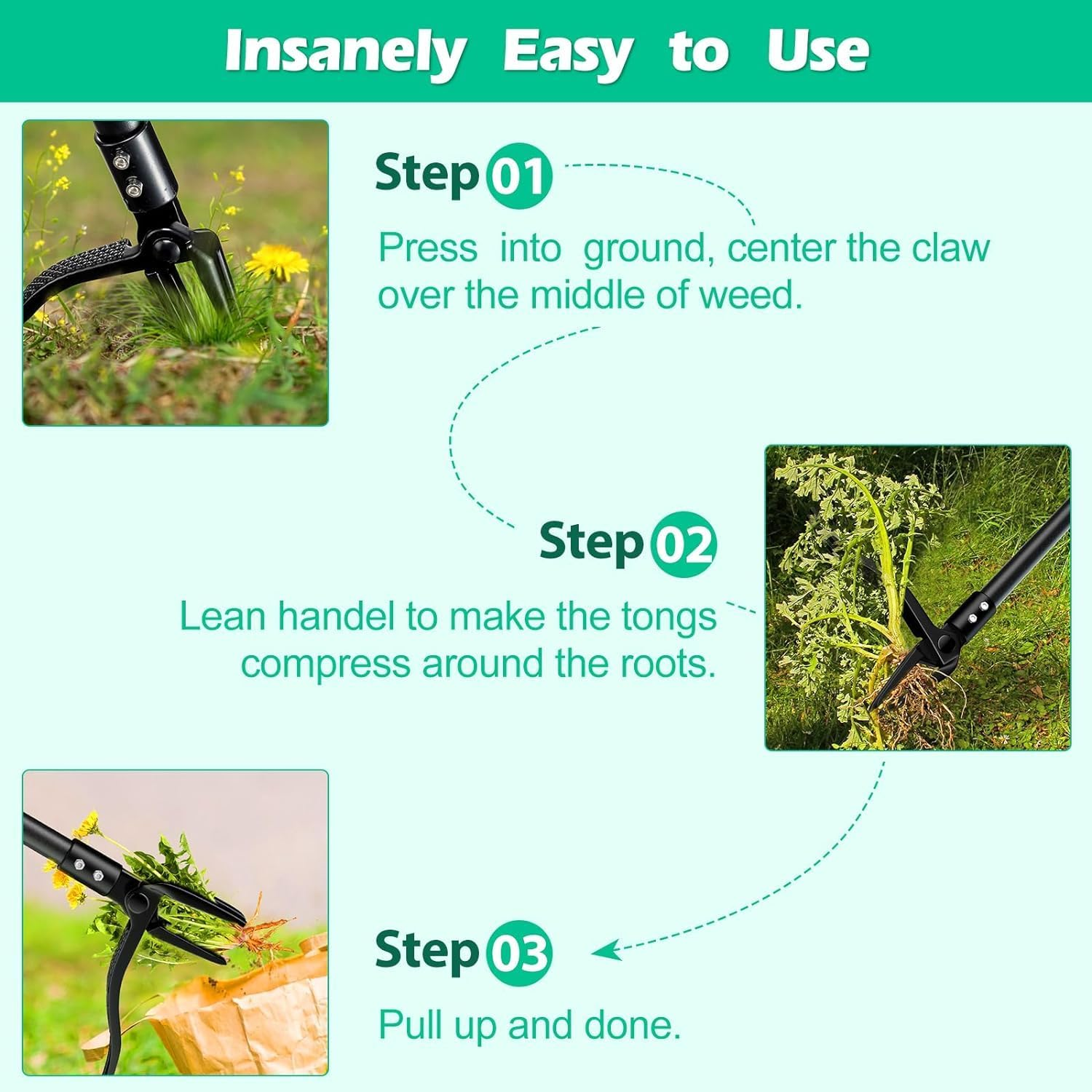 Insanely Easy to Use

Step 01

Press into ground, center the claw over the middle of weed.

Step 02

Lean handel to make the tongs compress around the roots.

Step 03

Pull up and done.