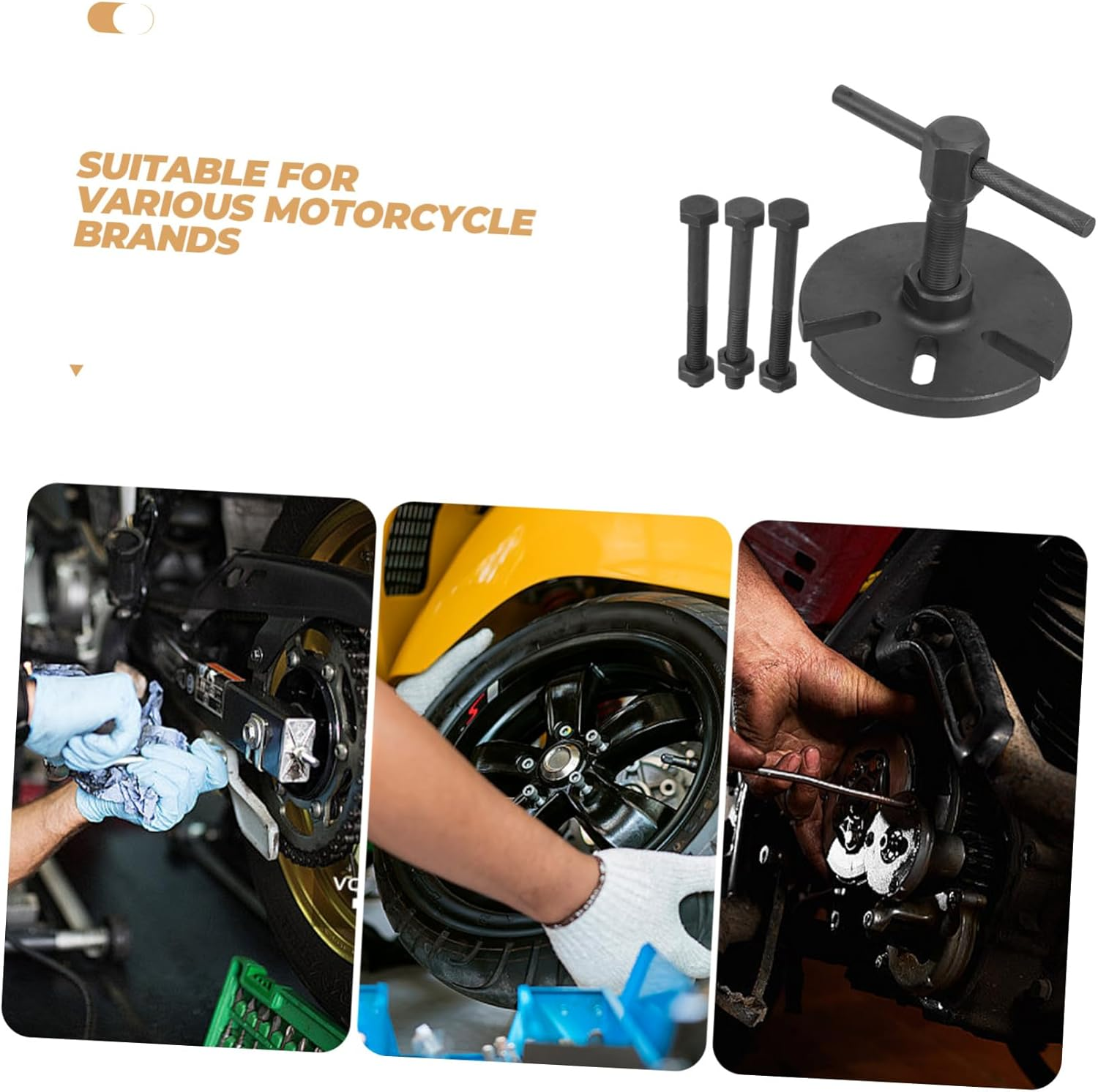 SUITABLE FOR VARIOUS MOTORCYCLE BRANDS