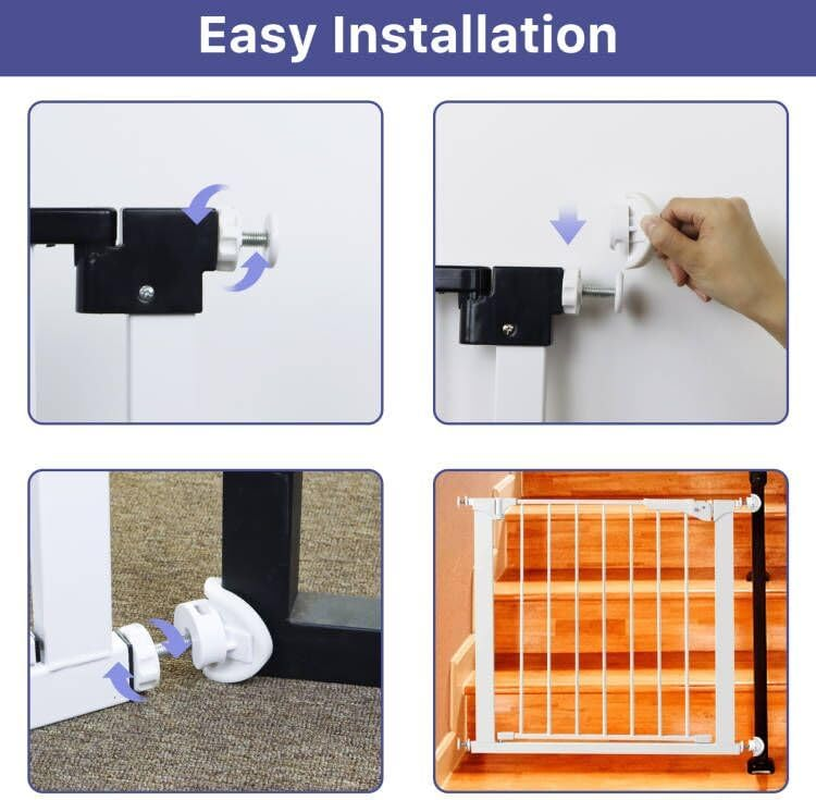 Easy Installation