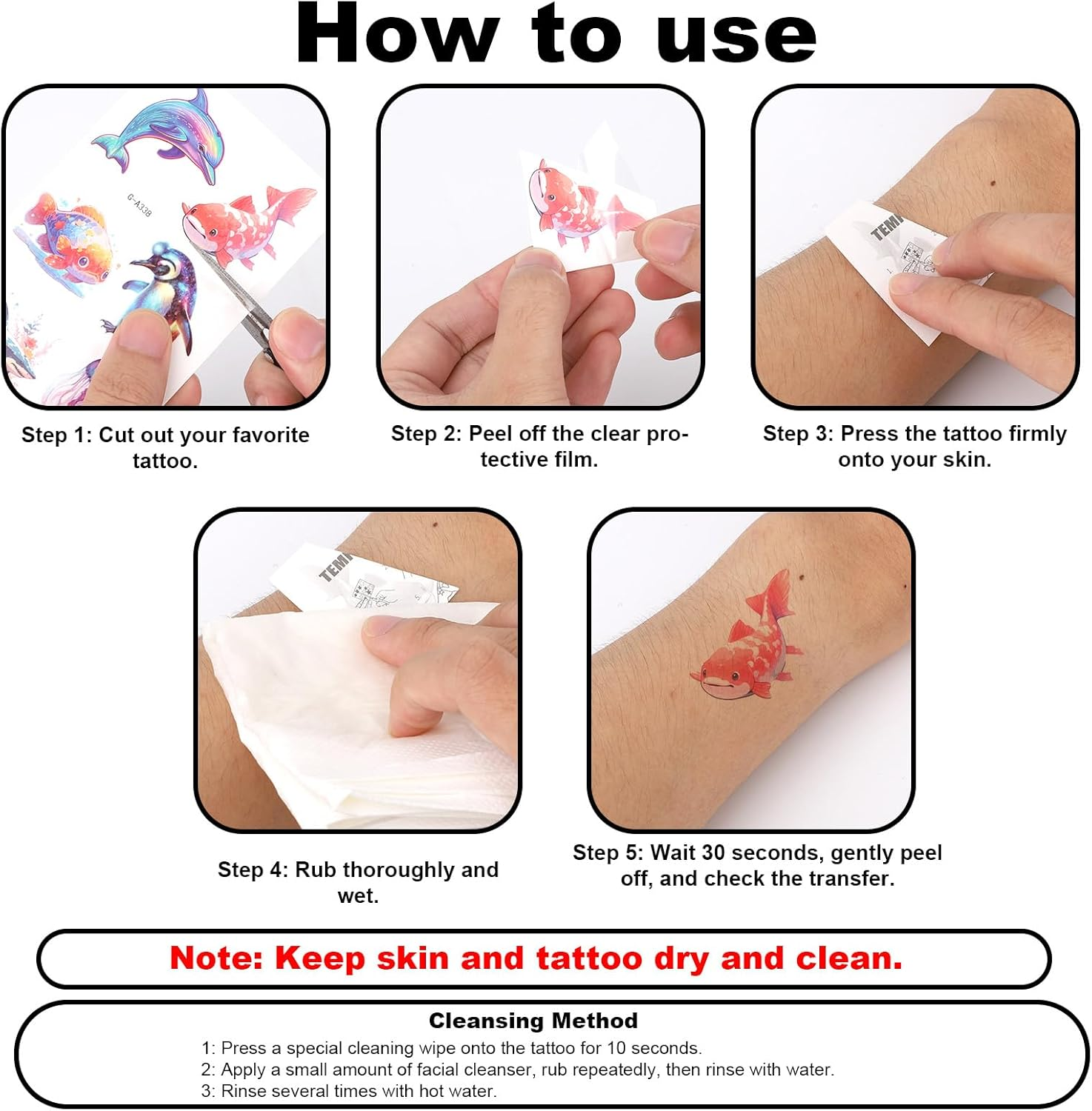 How to use

G-A338

Step 1: Cut out your favorite tattoo.

Step 2: Peel off the clear protective film.

TEM

Step 3: Press the tattoo firmly onto your skin.

TEM

Step 4: Rub thoroughly and wet.

Step 5: Wait 30 seconds, gently peel off, and check the transfer.

Note: Keep skin and tattoo dry and clean.

Cleansing Method
1: Press a special cleaning wipe onto the tattoo for 10 seconds.
2: Apply a small amount of facial cleanser, rub repeatedly, then rinse with water.
3: Rinse several times with hot water.