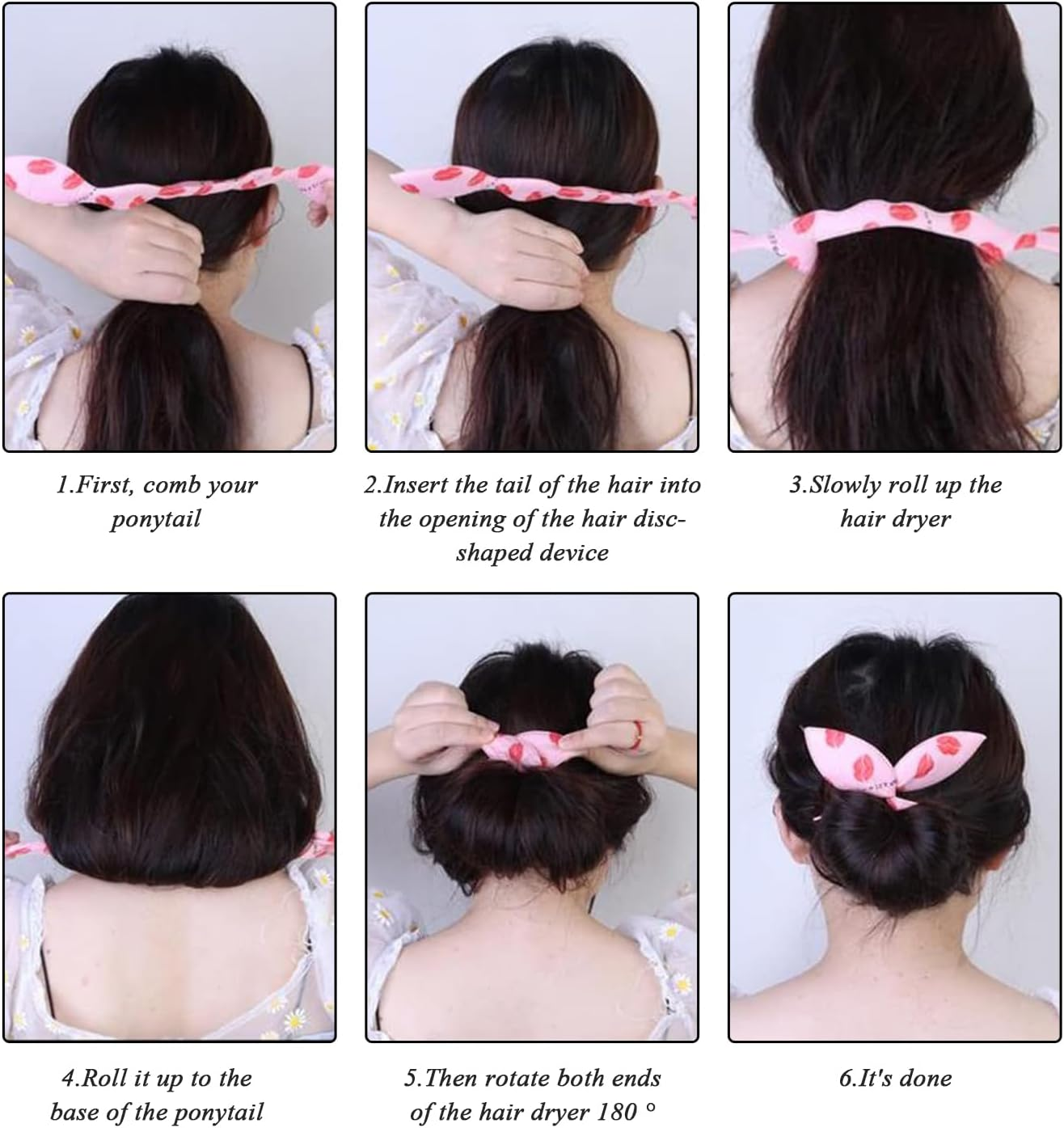 1.First, comb your ponytail

2.Insert the tail of the hair into the opening of the hair disc-shaped device

3.Slowly roll up the hair dryer

4.Roll it up to the base of the ponytail

5.Then rotate both ends of the hair dryer 180 °

6.It's done