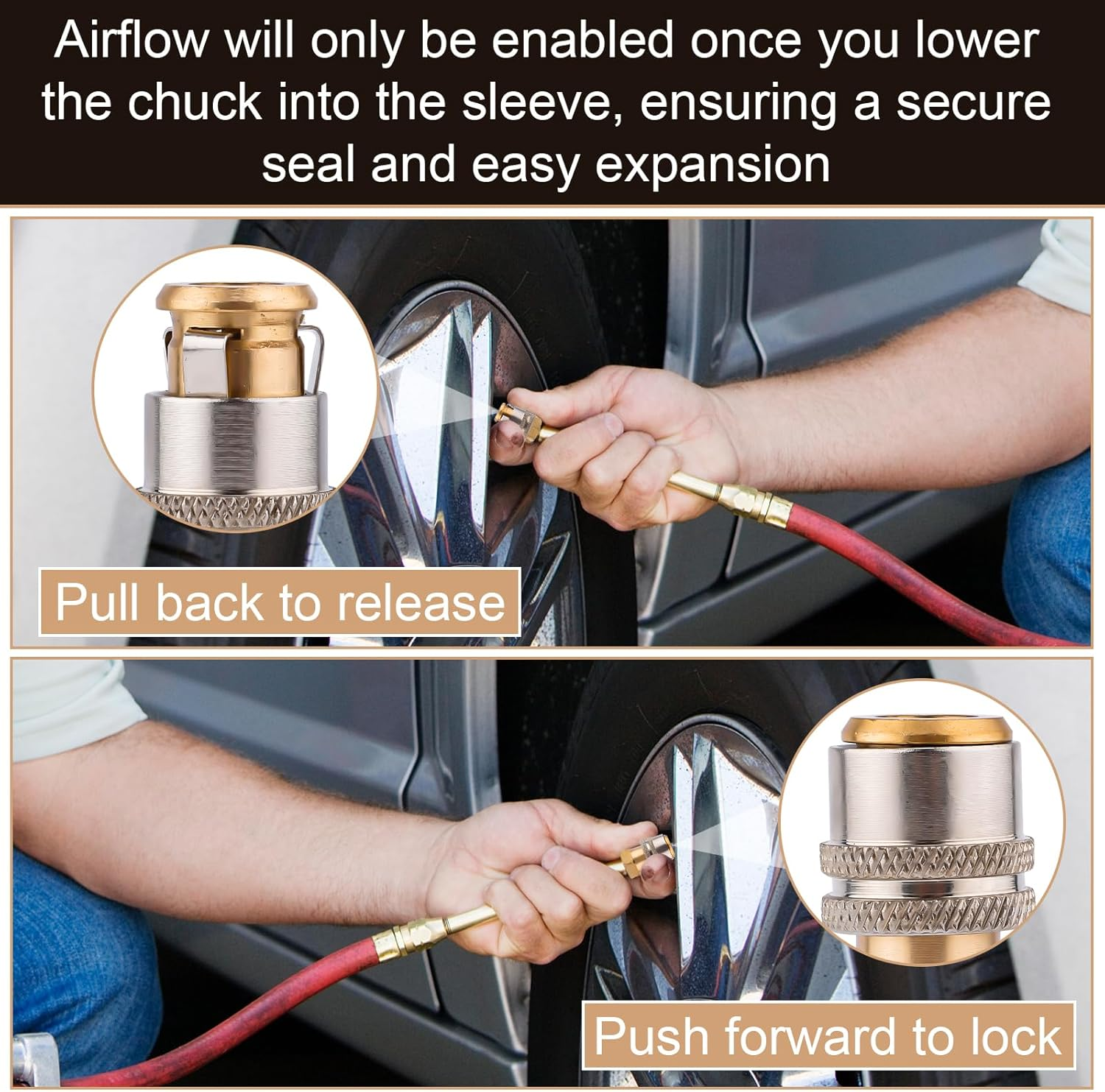 Airflow will only be enabled once you lower the chuck into the sleeve, ensuring a secure seal and easy expansion

Pull back to release

Push forward to lock