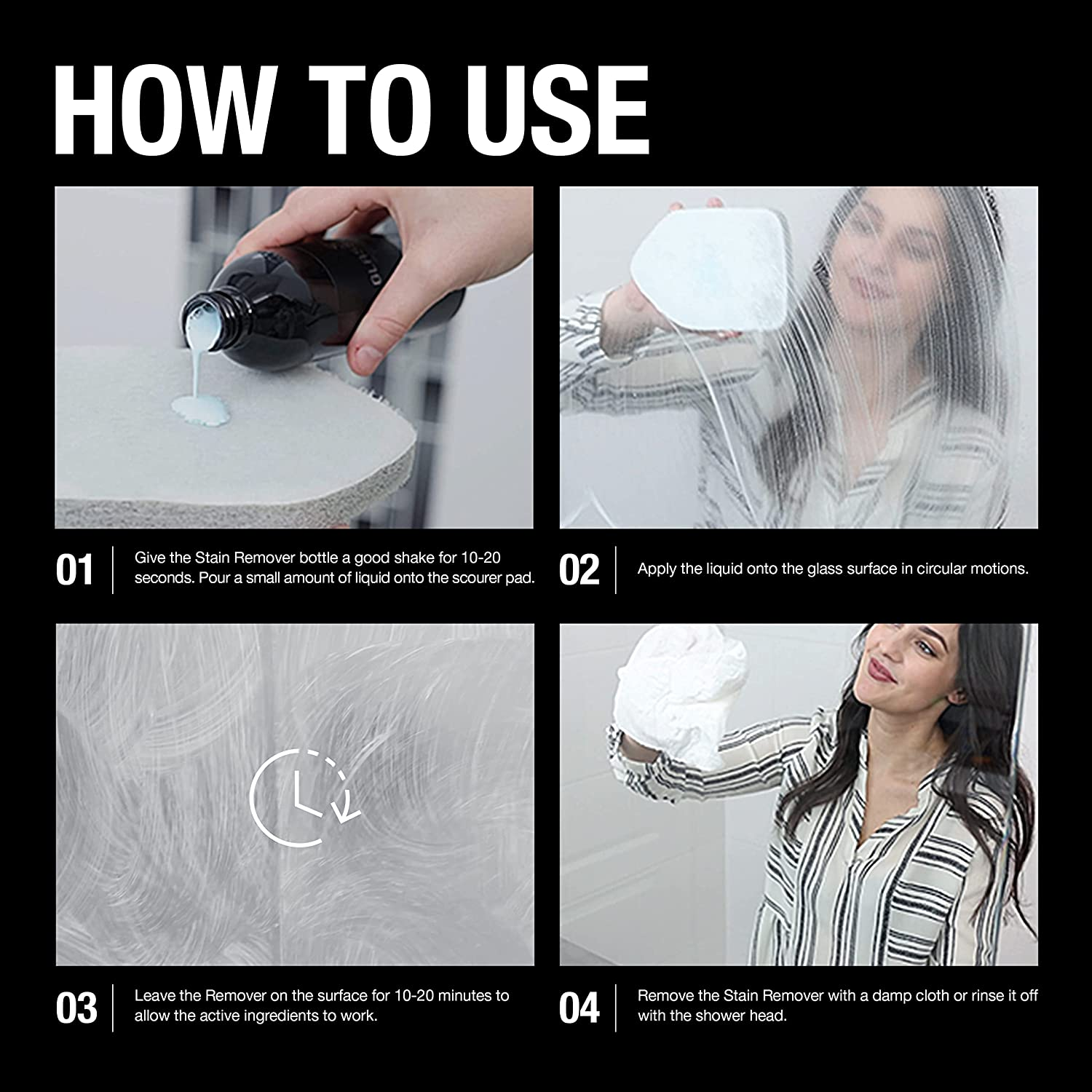 HOW TO USE

01
Give the Stain Remover bottle a good shake for 10-20 seconds. Pour a small amount of liquid onto the scourer pad.

02
Apply the liquid onto the glass surface in circular motions.

03
Leave the Remover on the surface for 10-20 minutes to allow the active ingredients to work.

04
Remove the Stain Remover with a damp cloth or rinse it off with the shower head.