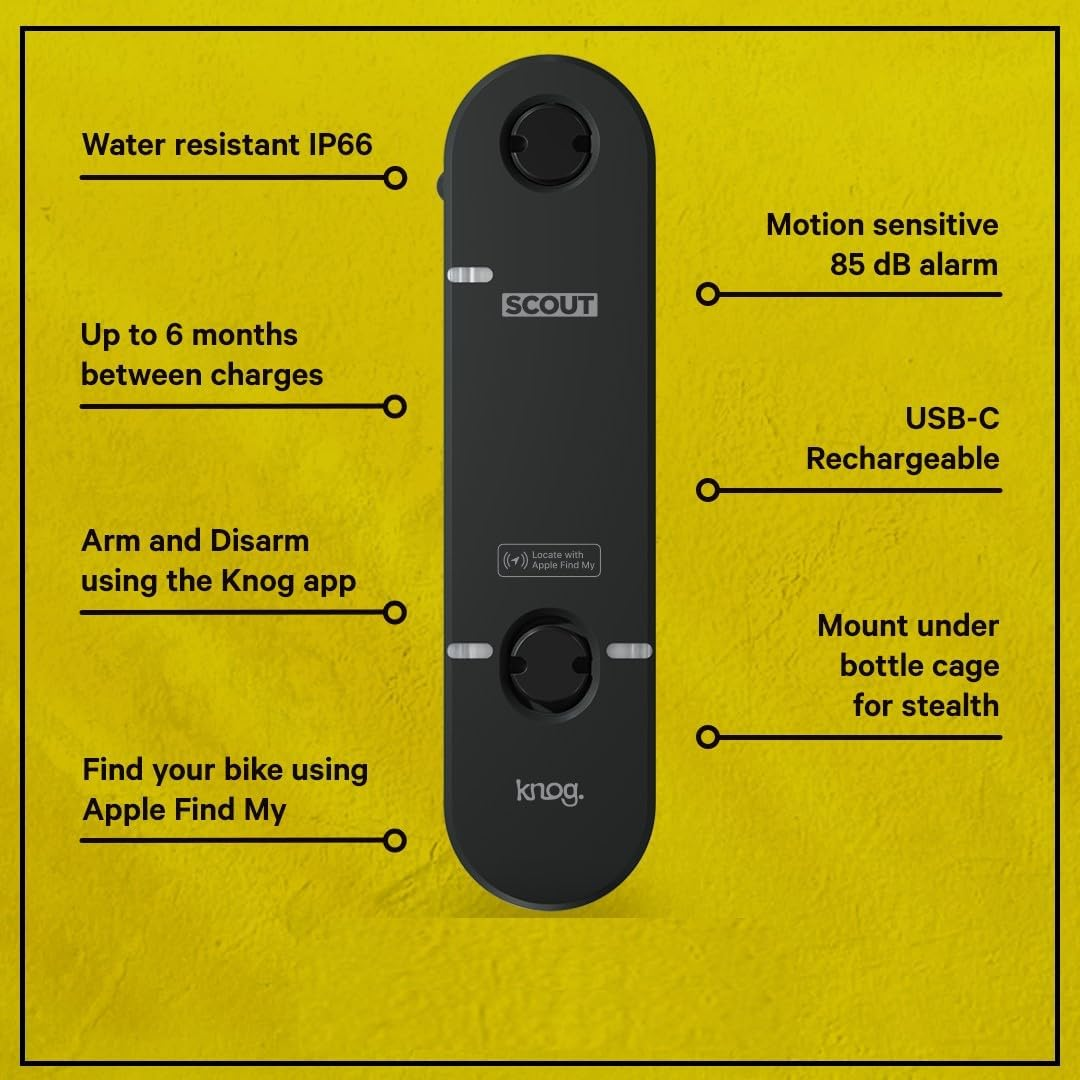 Water resistant IP66

Up to 6 months between charges

Arm and Disarm using the Knog app

Find your bike using Apple Find My

SCOUT

Locate with Apple Find My

knog.

Motion sensitive 85 dB alarm

USB-C Rechargeable

Mount under bottle cage for stealth