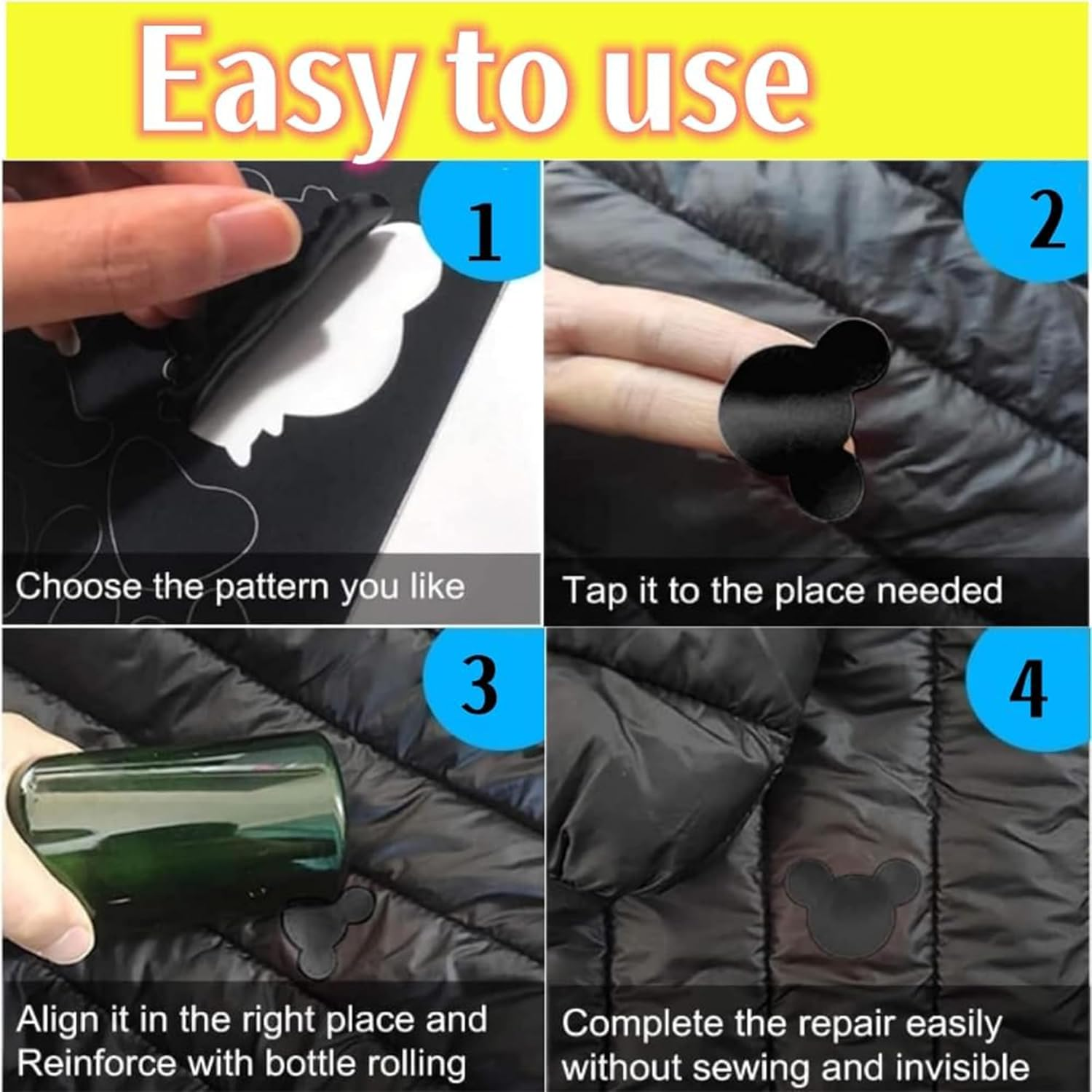 Easy to use

1

Choose the pattern you like

2

Tap it to the place needed

3

Align it in the right place and Reinforce with bottle rolling

4

Complete the repair easily without sewing and invisible