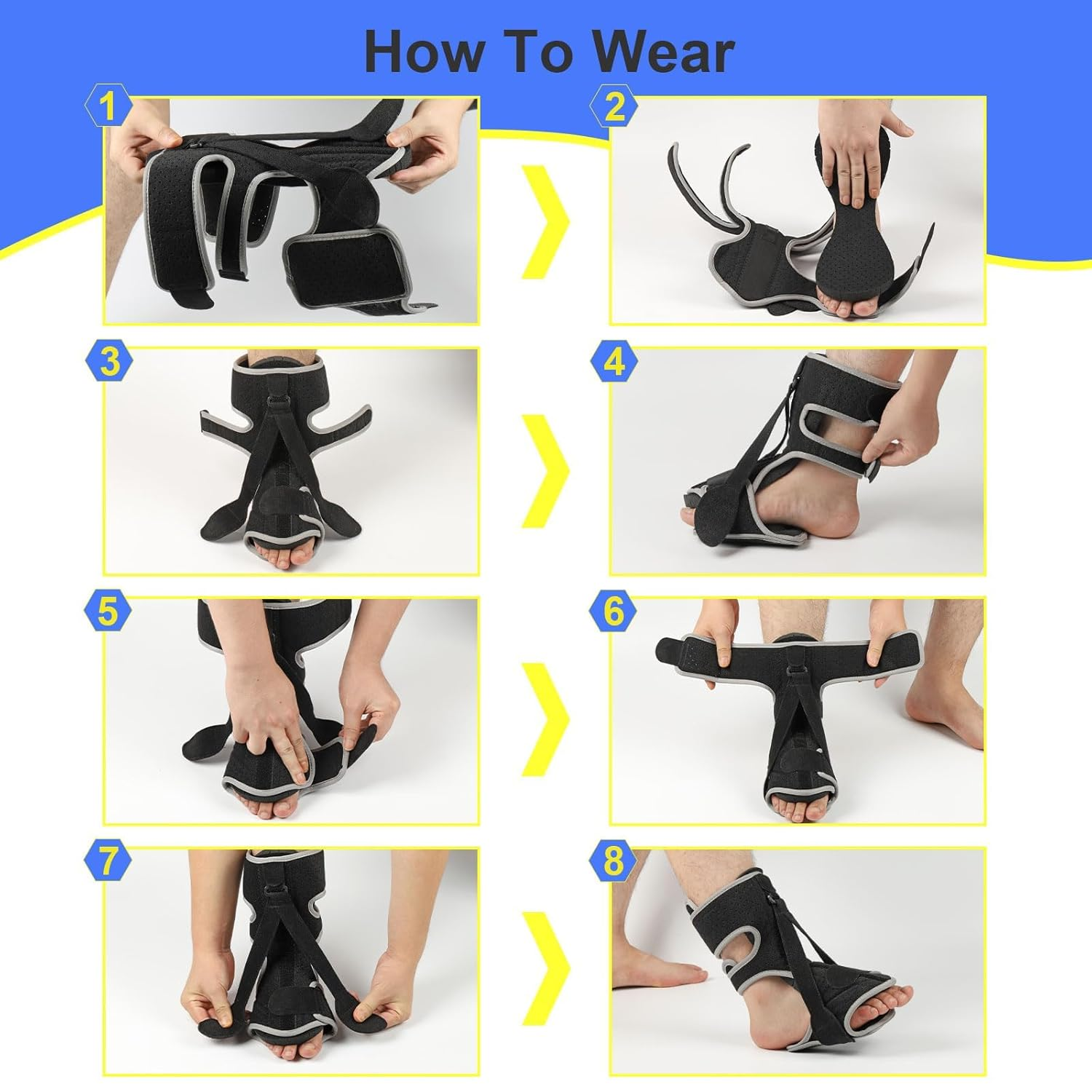 How To Wear

1

2

3

4

5

6

7

8