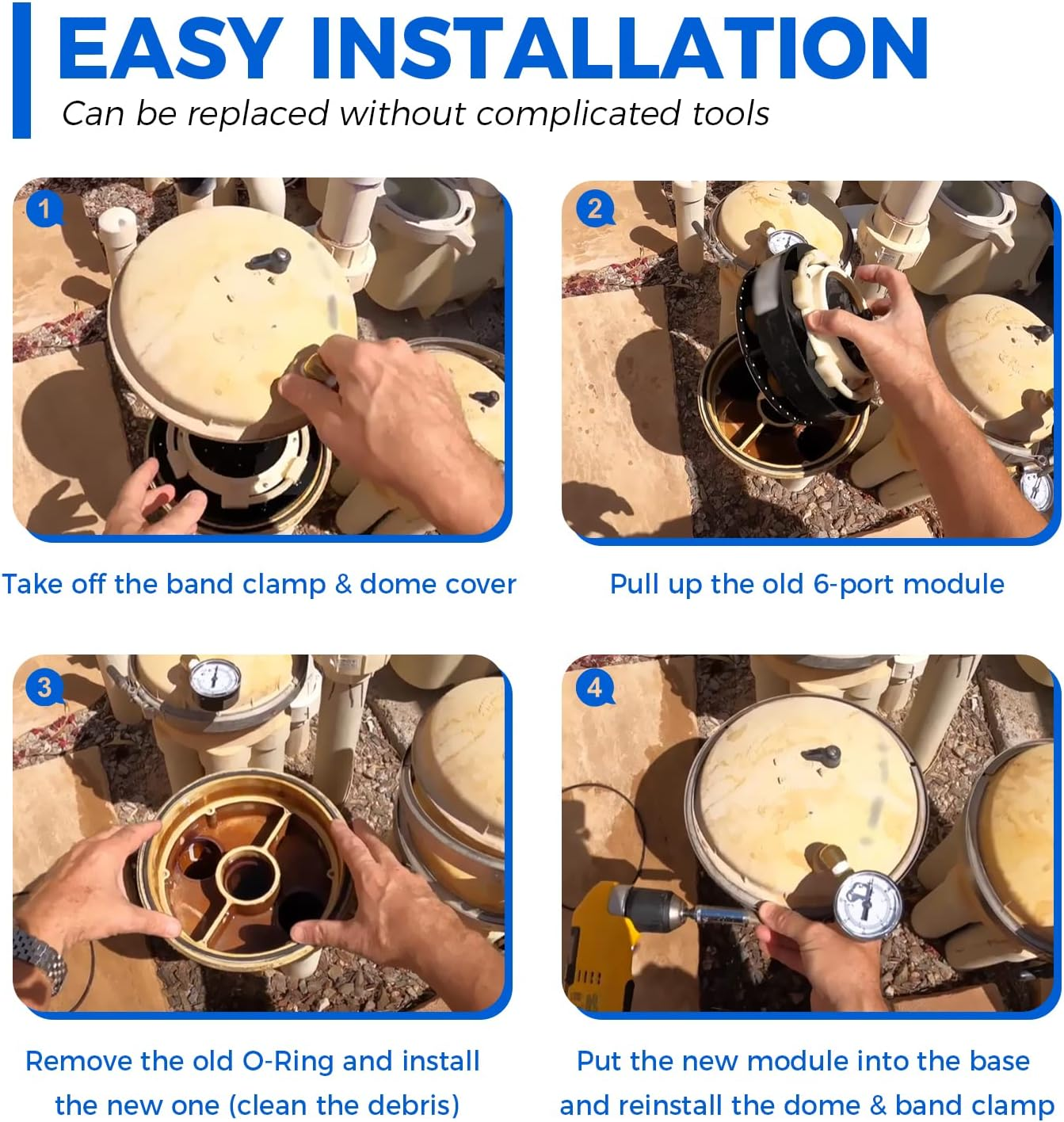 EASY INSTALLATION

Can be replaced without complicated tools

1

Take off the band clamp & dome cover

2

Pull up the old 6-port module

3

Remove the old O-Ring and install the new one (clean the debris)

4

Put the new module into the base and reinstall the dome & band clamp