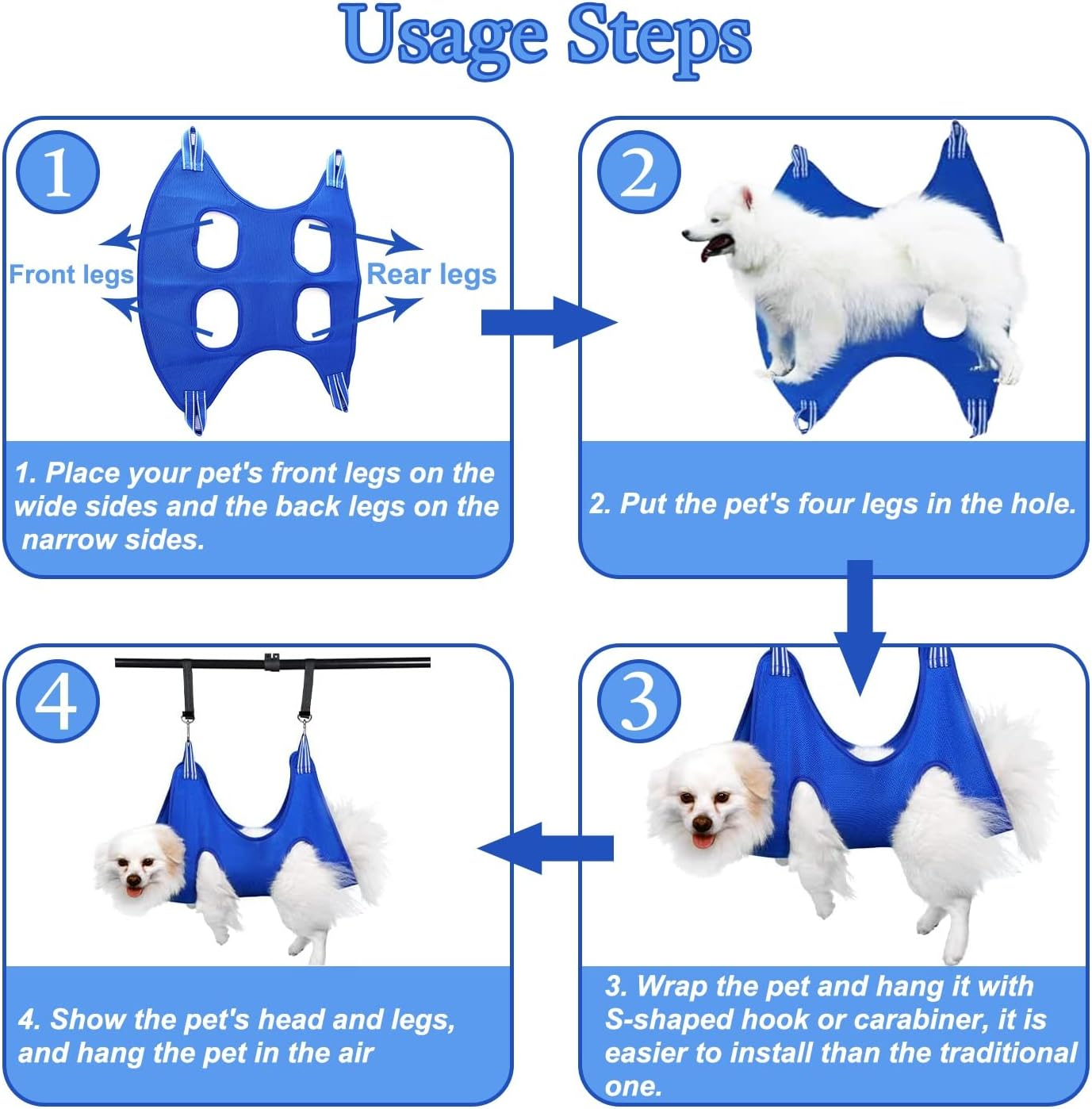 Usage Steps

1

Front legs

Rear legs

1. Place your pet's front legs on the wide sides and the back legs on the narrow sides.

2

2. Put the pet's four legs in the hole.

3

3. Wrap the pet and hang it with S-shaped hook or carabiner, it is easier to install than the traditional one.

4

4. Show the pet's head and legs, and hang the pet in the air