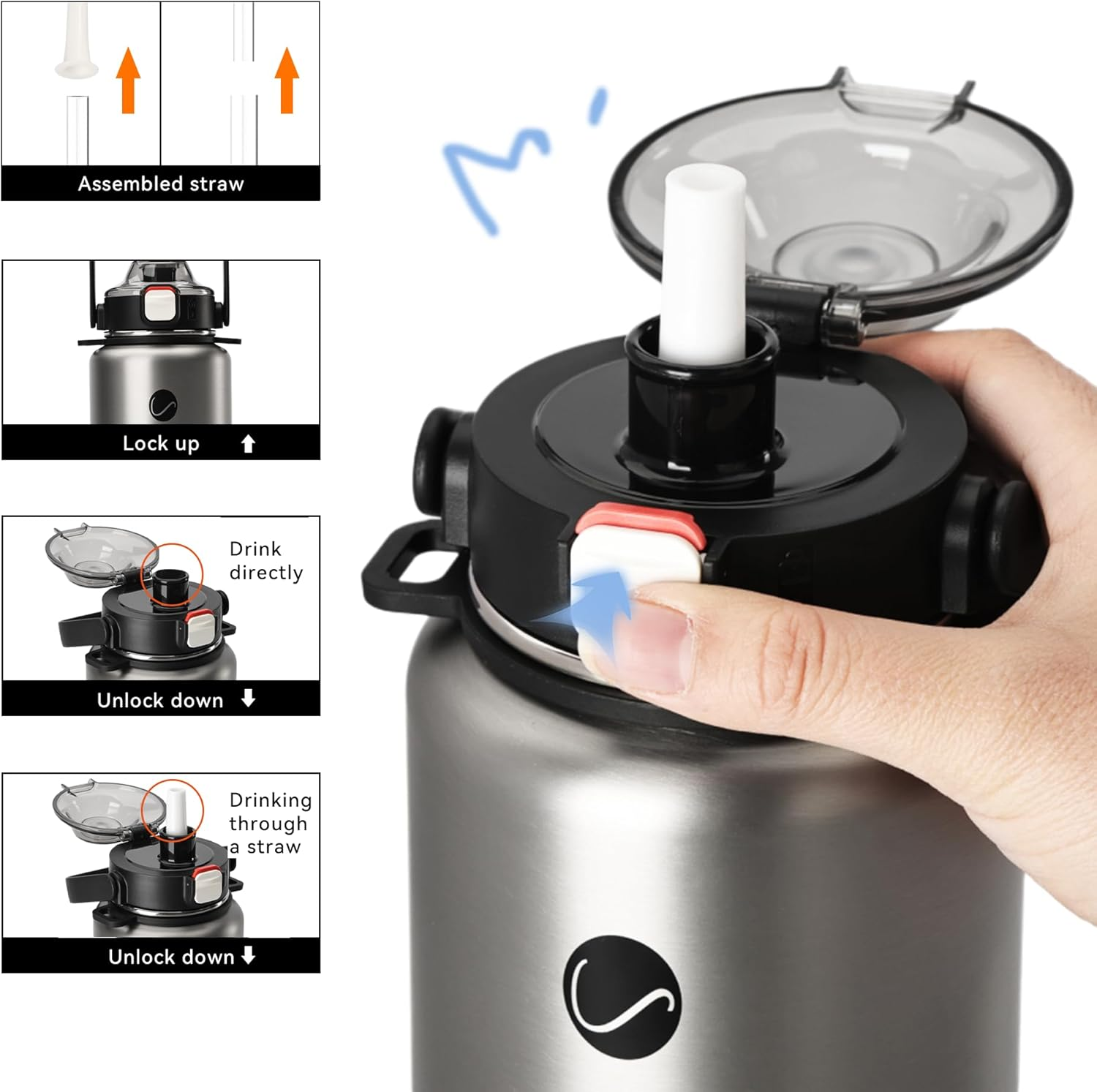 Assembled straw

Lock up

Drink directly

Unlock down

Drinking through a straw

Unlock down