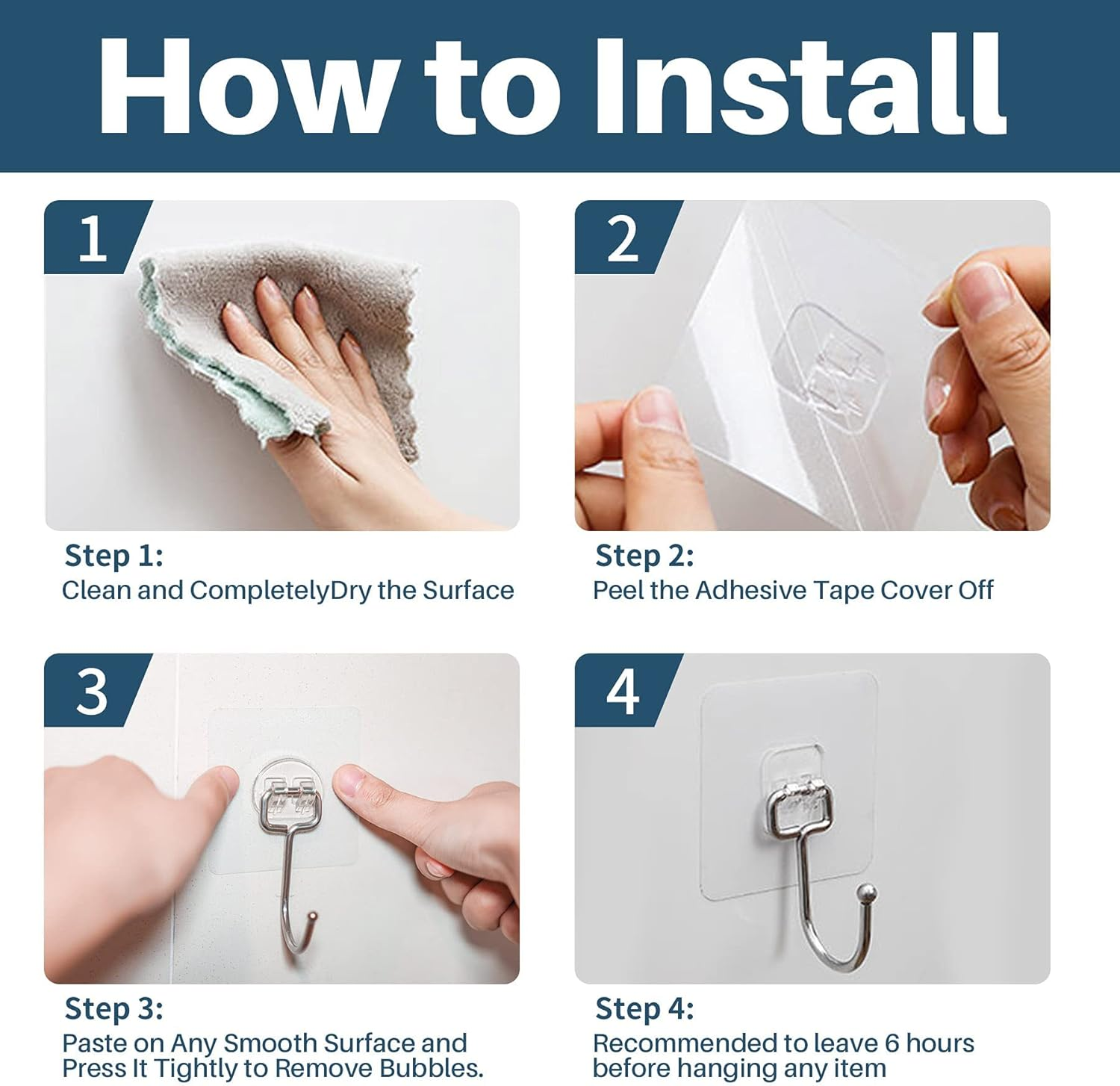 How to Install

1

Step 1:
Clean and CompletelyDry the Surface

2

Step 2:
Peel the Adhesive Tape Cover Off

3

Step 3:
Paste on Any Smooth Surface and Press It Tightly to Remove Bubbles.

4

Step 4:
Recommended to leave 6 hours before hanging any item