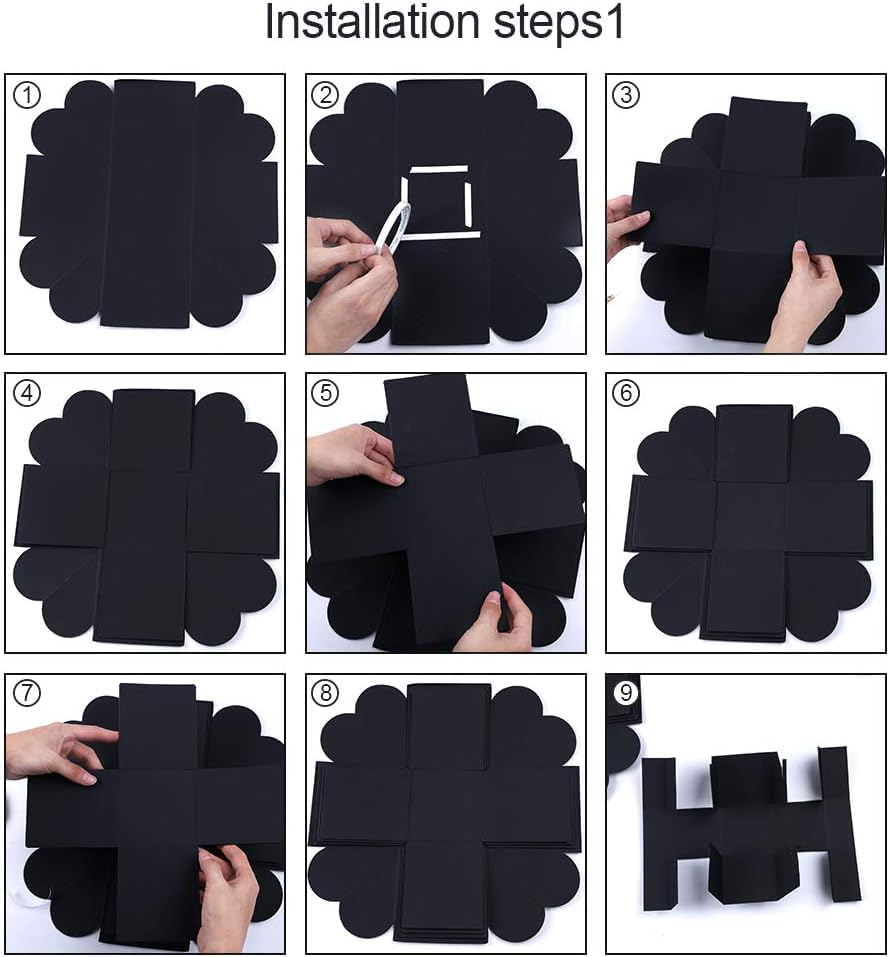 Installation steps1

①

②

③

④

⑤

⑥

⑦

⑧

⑨