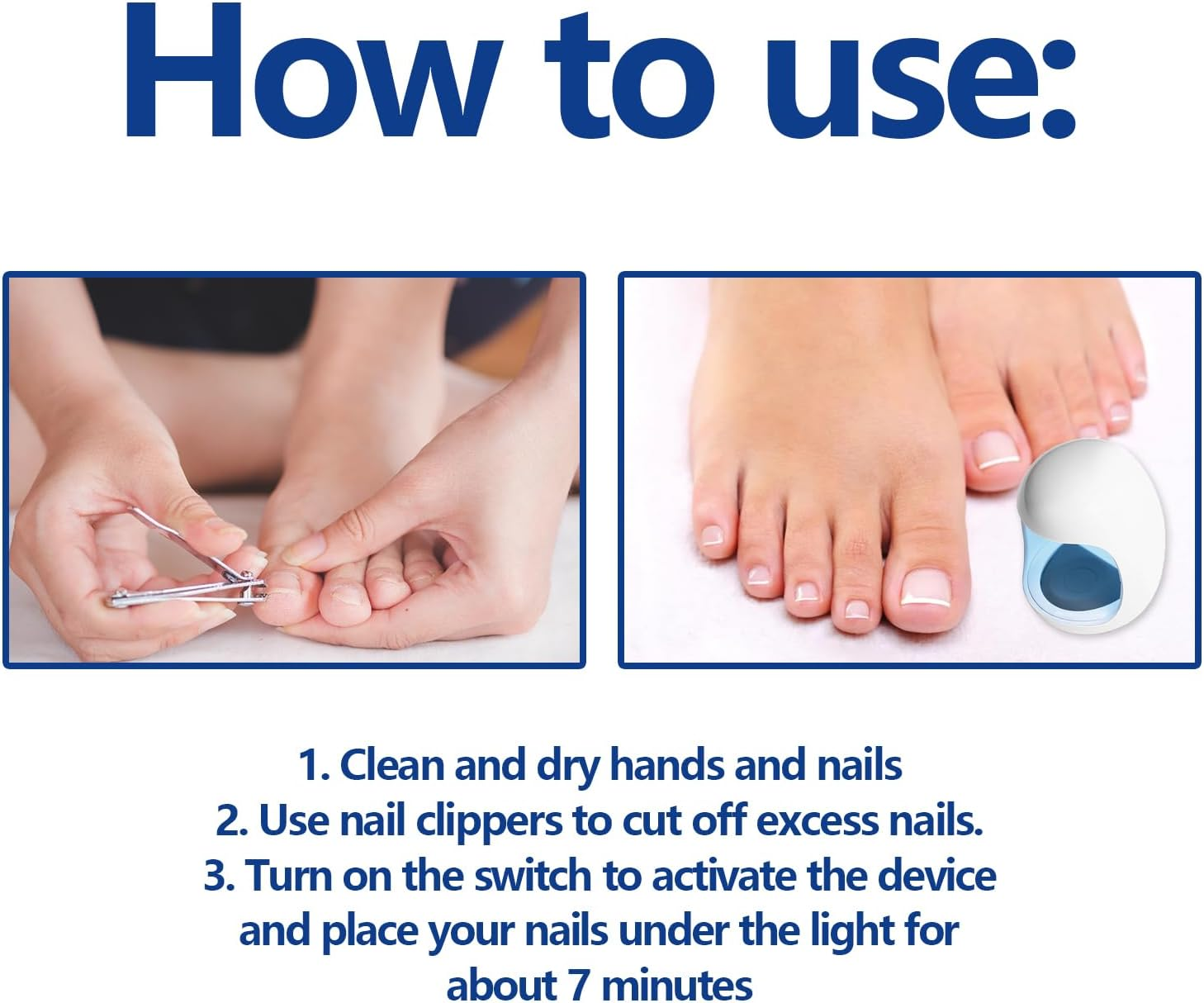 How to use:

1. Clean and dry hands and nails
2. Use nail clippers to cut off excess nails.
3. Turn on the switch to activate the device and place your nails under the light for about 7 minutes