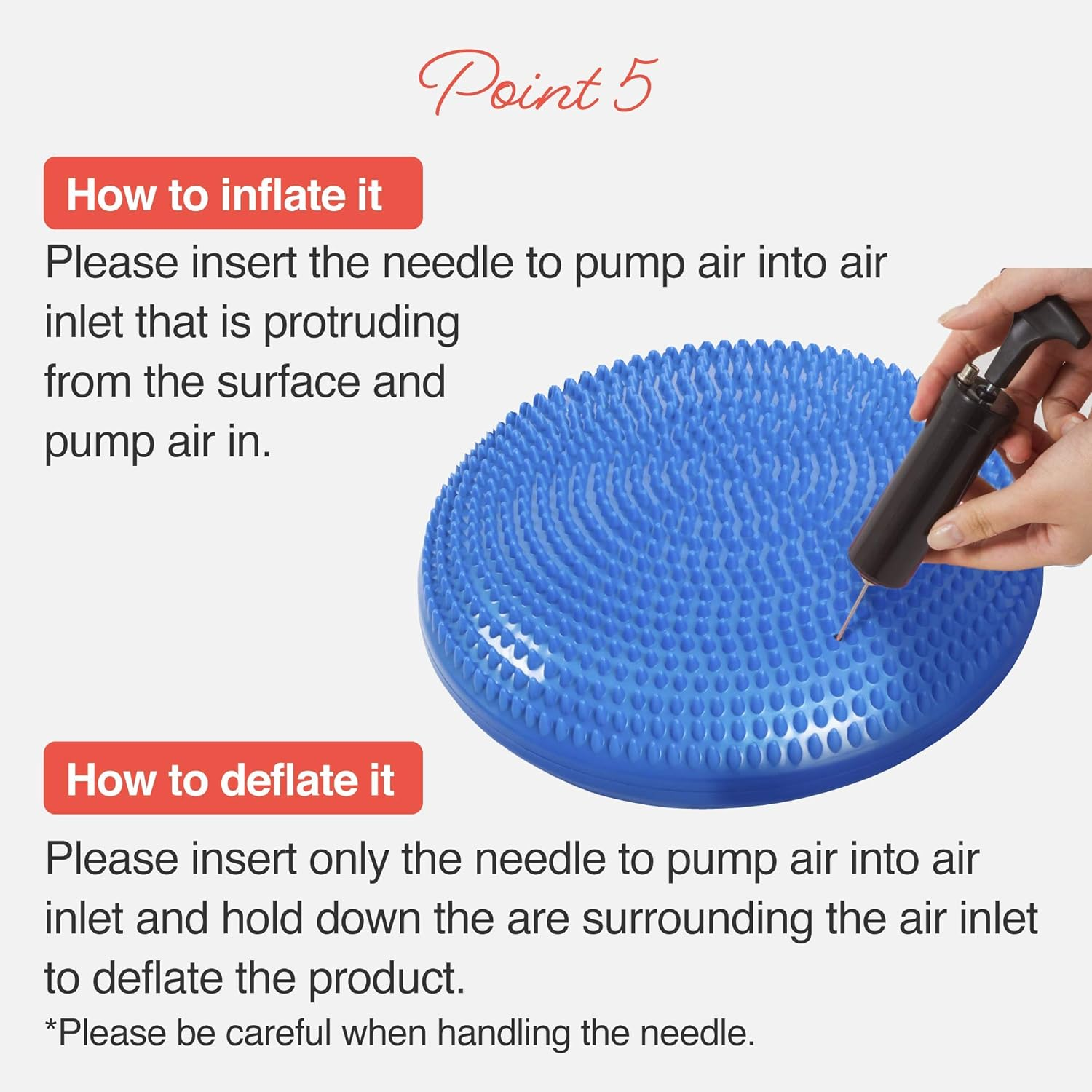 Point 5

How to inflate it

Please insert the needle to pump air into air inlet that is protruding from the surface and pump air in.

How to deflate it

Please insert only the needle to pump air into air inlet and hold down the are surrounding the air inlet to deflate the product.

*Please be careful when handling the needle.