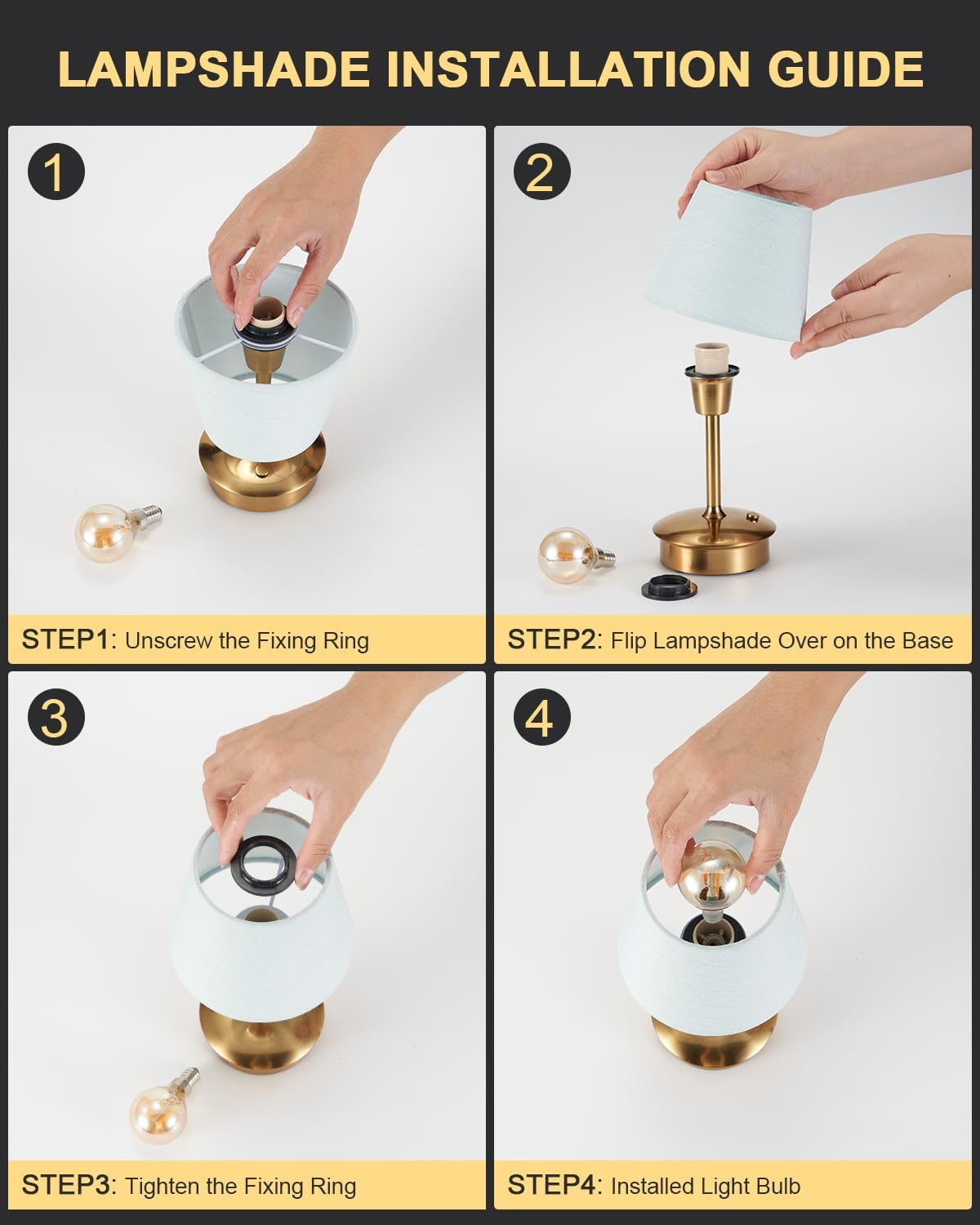 LAMPSHADE INSTALLATION GUIDE

1

STEP1: Unscrew the Fixing Ring

2

STEP2: Flip Lampshade Over on the Base

3

STEP3: Tighten the Fixing Ring

4

STEP4: Installed Light Bulb