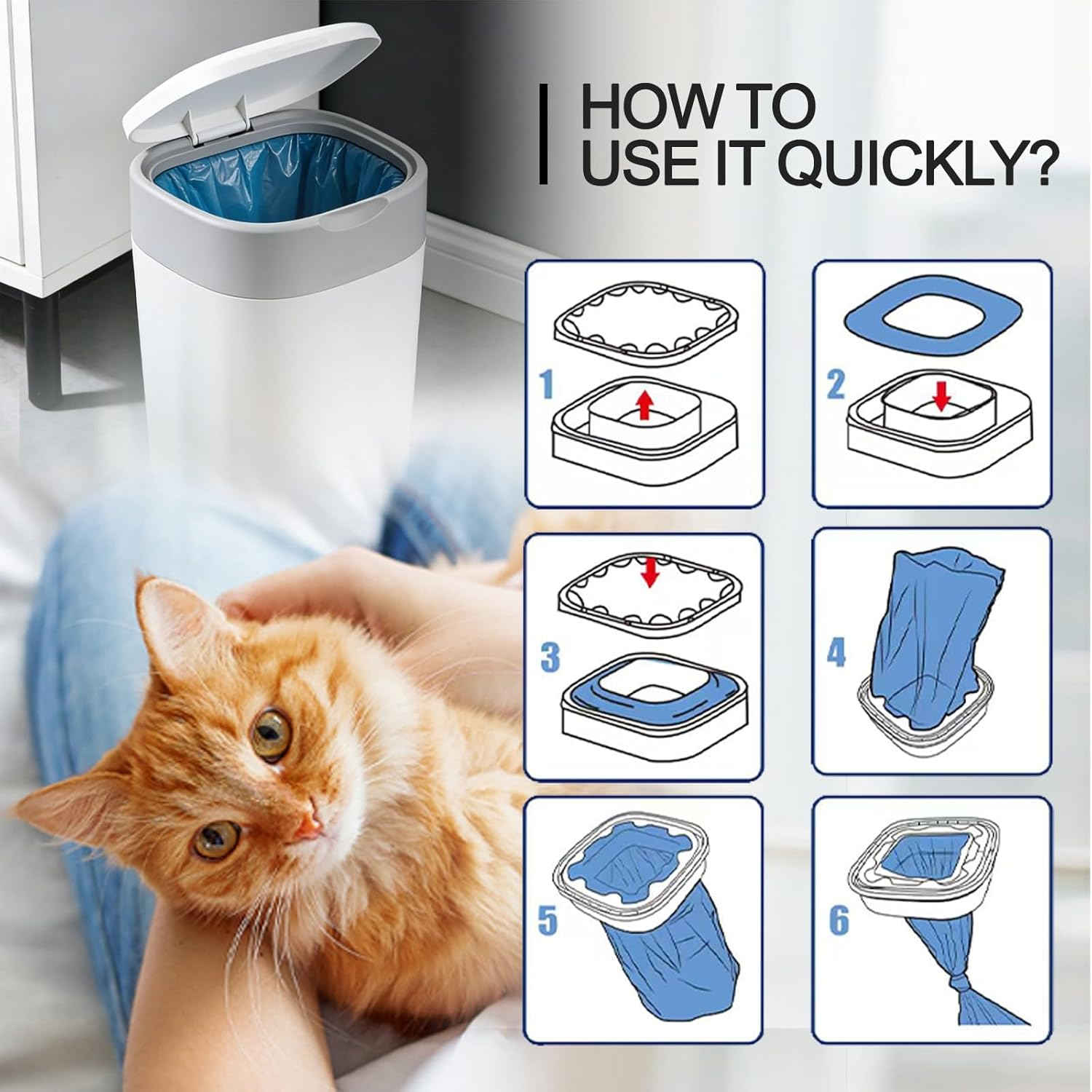 HOW TO USE IT QUICKLY?

1

2

3

4

5

6