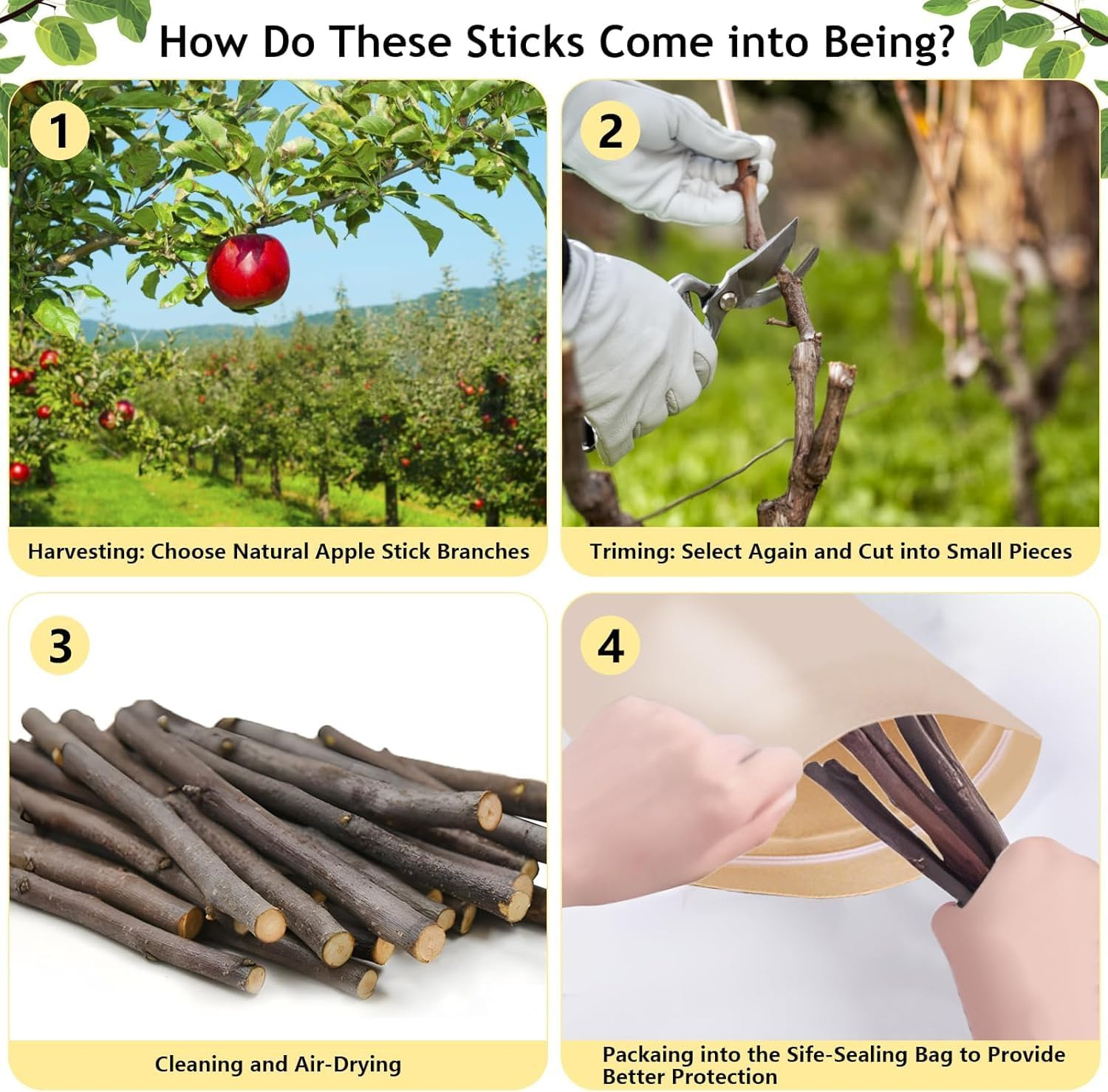 How Do These Sticks Come into Being?

1

Harvesting: Choose Natural Apple Stick Branches

2

Triming: Select Again and Cut into Small Pieces

3

Cleaning and Air-Drying

4

Packaing into the Sife-Sealing Bag to Provide Better Protection