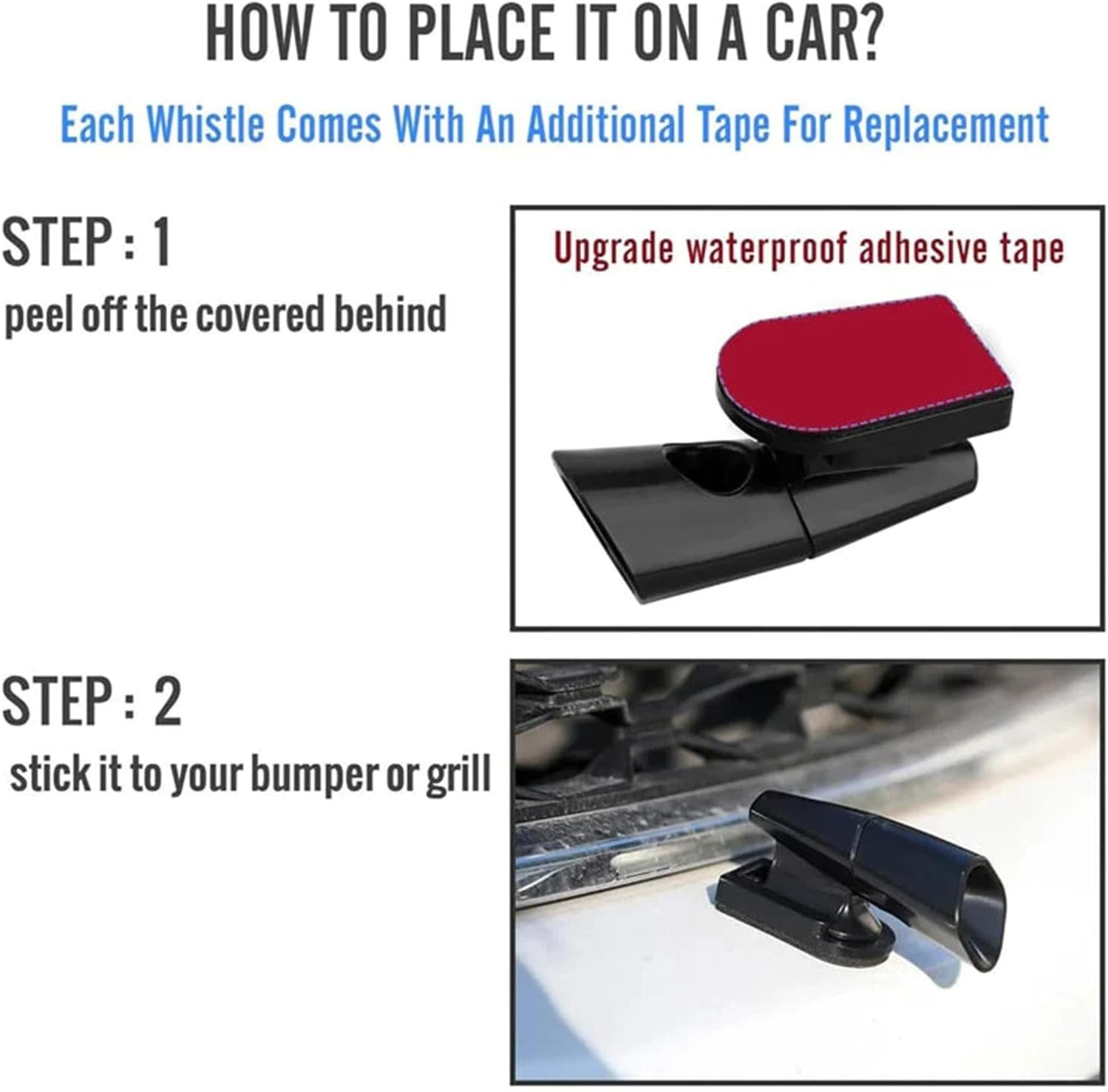 HOW TO PLACE IT ON A CAR?

Each Whistle Comes With An Additional Tape For Replacement

STEP : 1
peel off the covered behind

Upgrade waterproof adhesive tape

STEP : 2
stick it to your bumper or grill