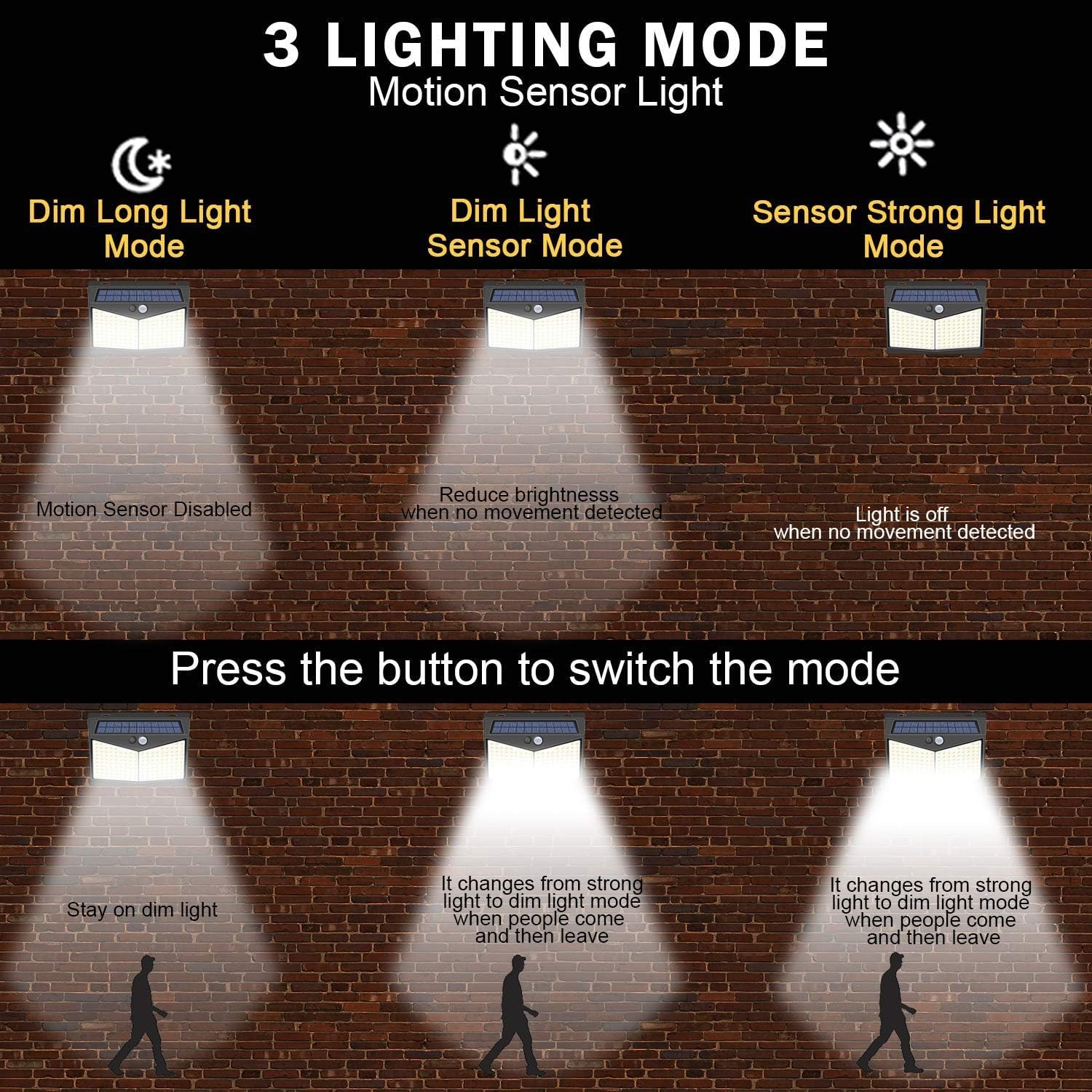 3 LIGHTING MODE
Motion Sensor Light

Dim Long Light Mode

Dim Light Sensor Mode

Sensor Strong Light Mode

Motion Sensor Disabled

Reduce brightnesss when no movement detected

Light is off when no movement detected

Press the button to switch the mode

Stay on dim light

It changes from strong light to dim light mode when people come and then leave

It changes from strong light to dim light mode when people come and then leave