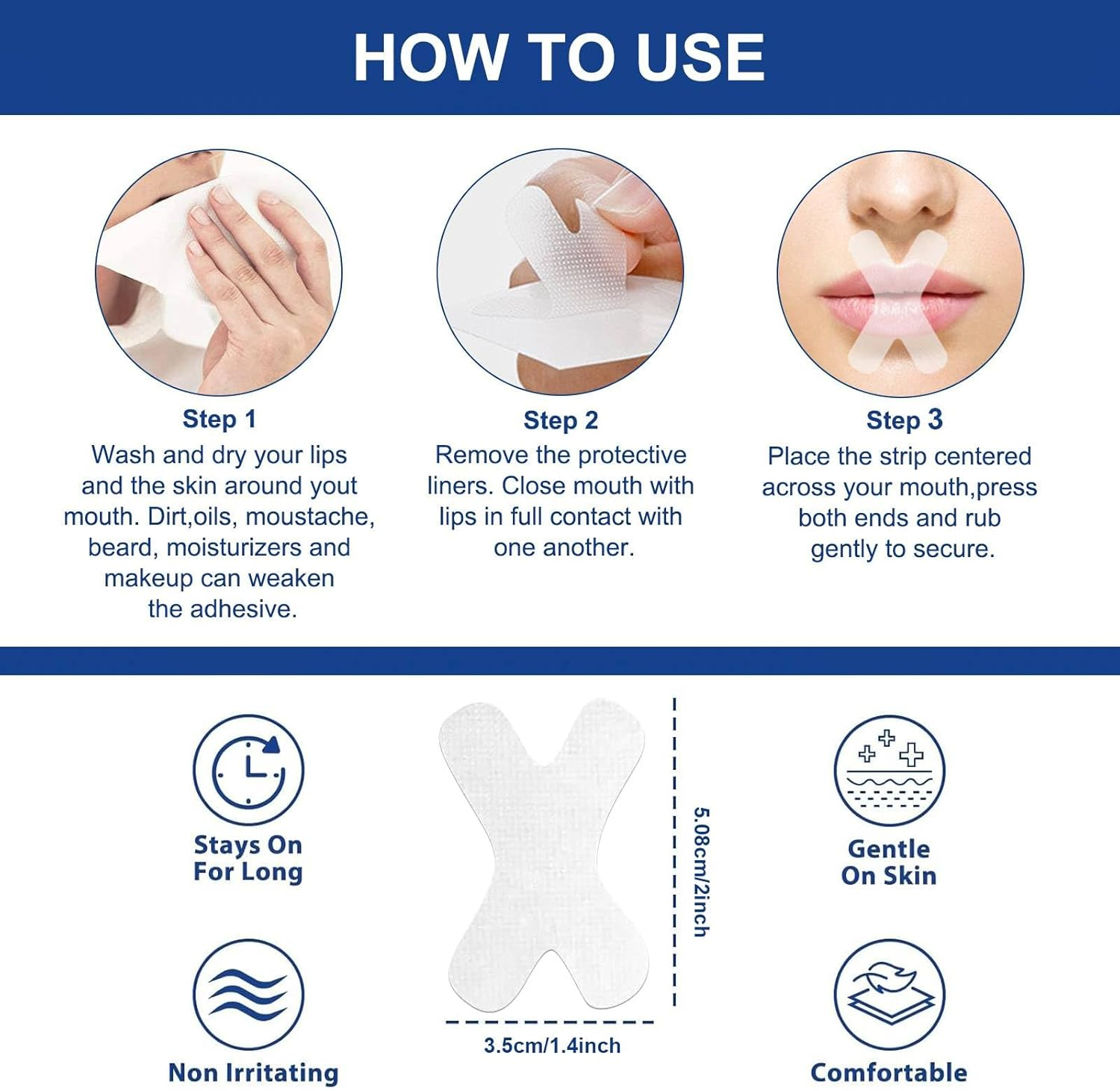 HOW TO USE

Step 1
Wash and dry your lips and the skin around yout mouth. Dirt,oils, moustache, beard, moisturizers and makeup can weaken the adhesive.

Step 2
Remove the protective liners. Close mouth with lips in full contact with one another.

Step 3
Place the strip centered across your mouth,press both ends and rub gently to secure.

Stays On For Long

Non Irritating

5.08cm/2inch

3.5cm/1.4inch

Gentle On Skin

Comfortable