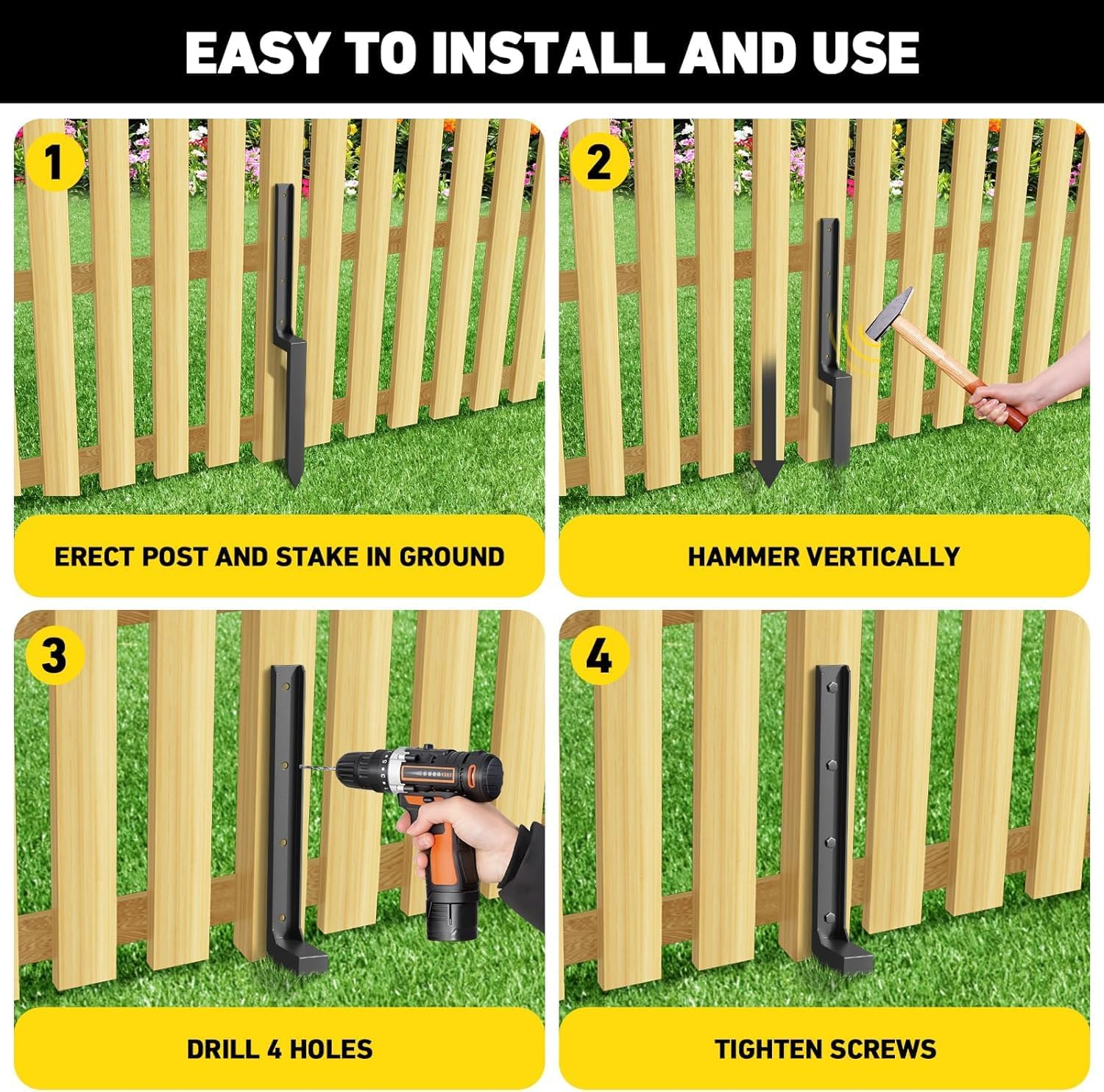 EASY TO INSTALL AND USE

1

ERECT POST AND STAKE IN GROUND

2

HAMMER VERTICALLY

3

DRILL 4 HOLES

4

TIGHTEN SCREWS