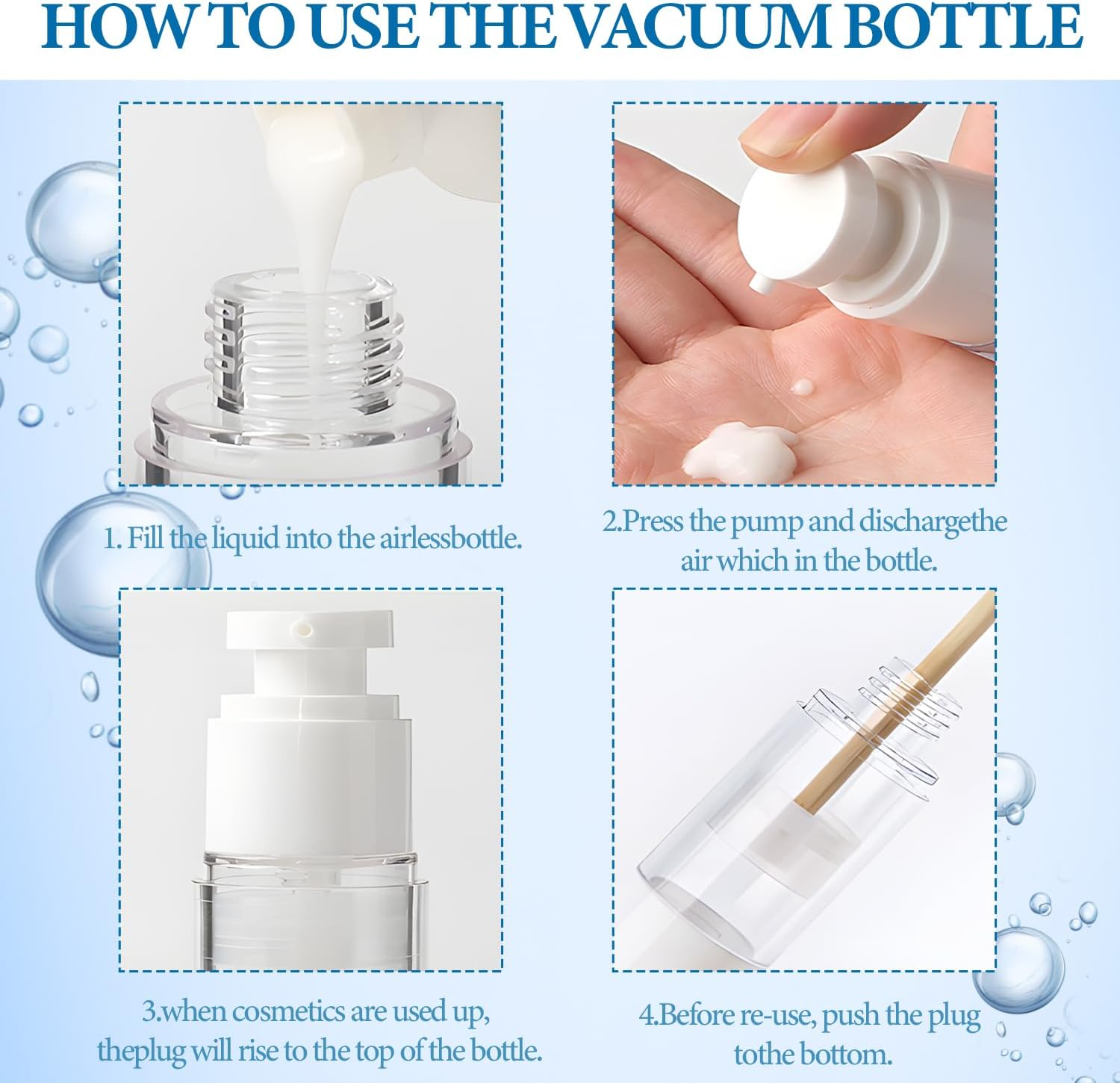 HOW TO USE THE VACUUM BOTTLE

1. Fill the liquid into the airlessbottle.

2.Press the pump and dischargethe air which in the bottle.

3.when cosmetics are used up, theplug will rise to the top of the bottle.

4.Before re-use, push the plug tothe bottom.