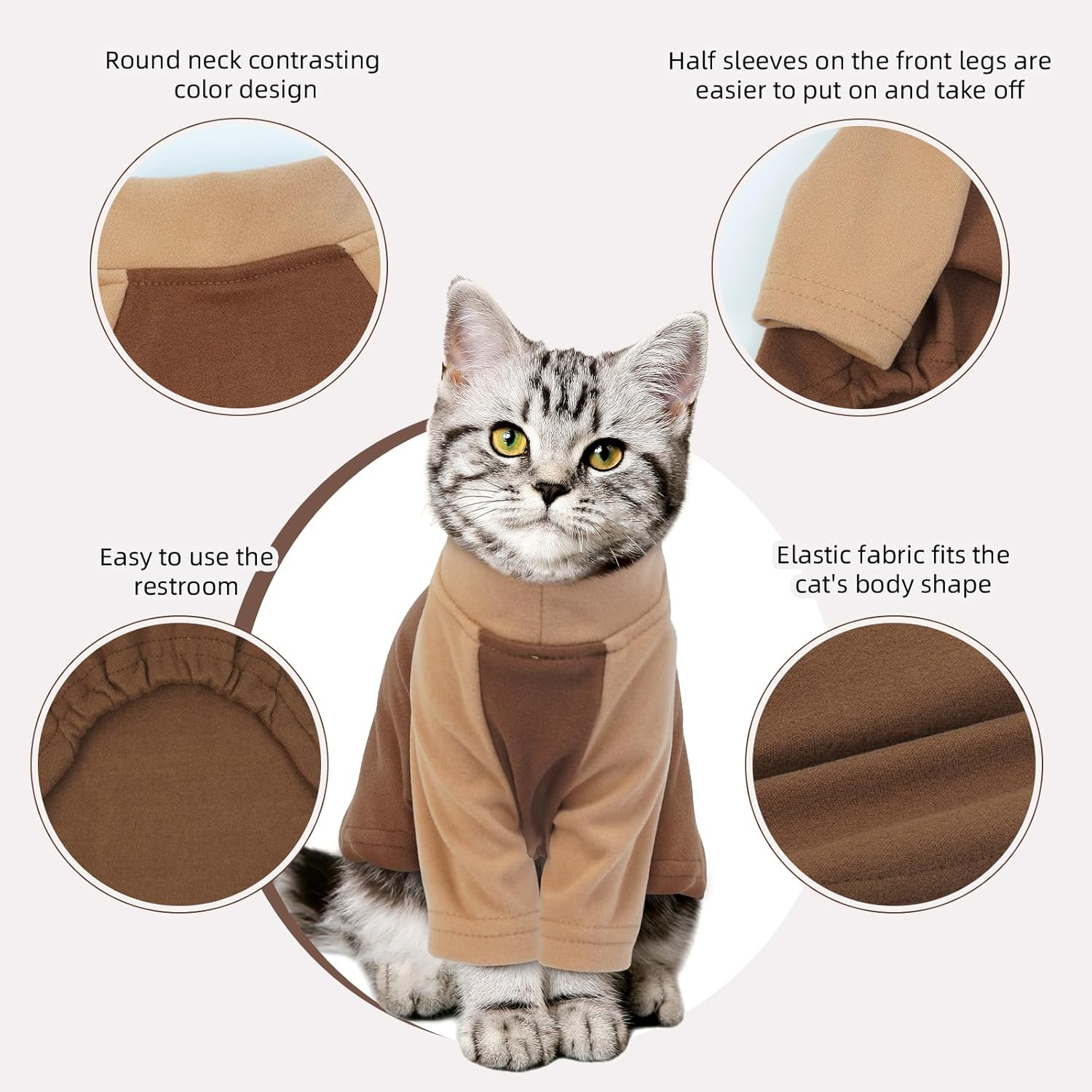 Round neck contrasting color design

Half sleeves on the front legs are easier to put on and take off

Easy to use the restroom

Elastic fabric fits the cat's body shape