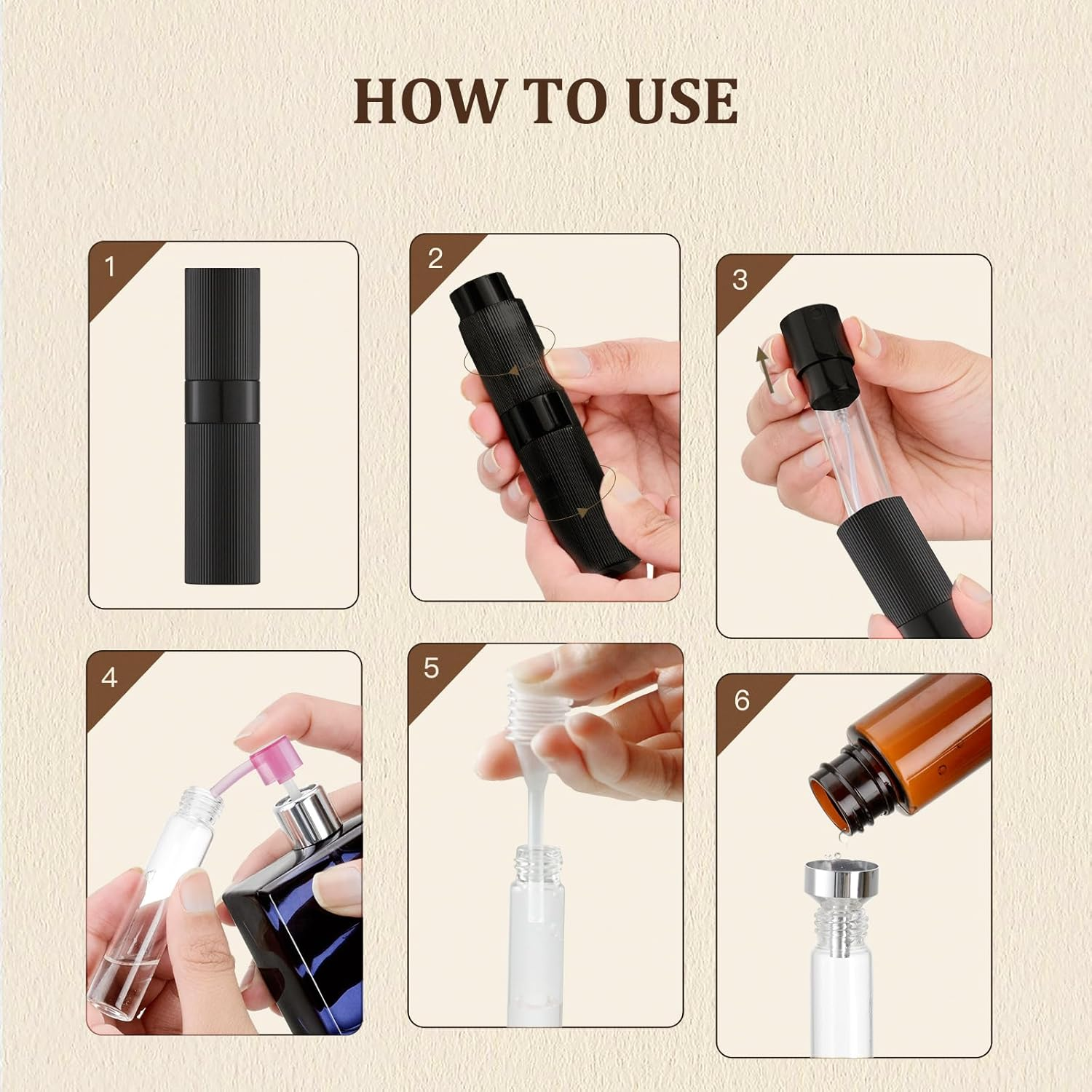 HOW TO USE

1

2

3

4

5

6