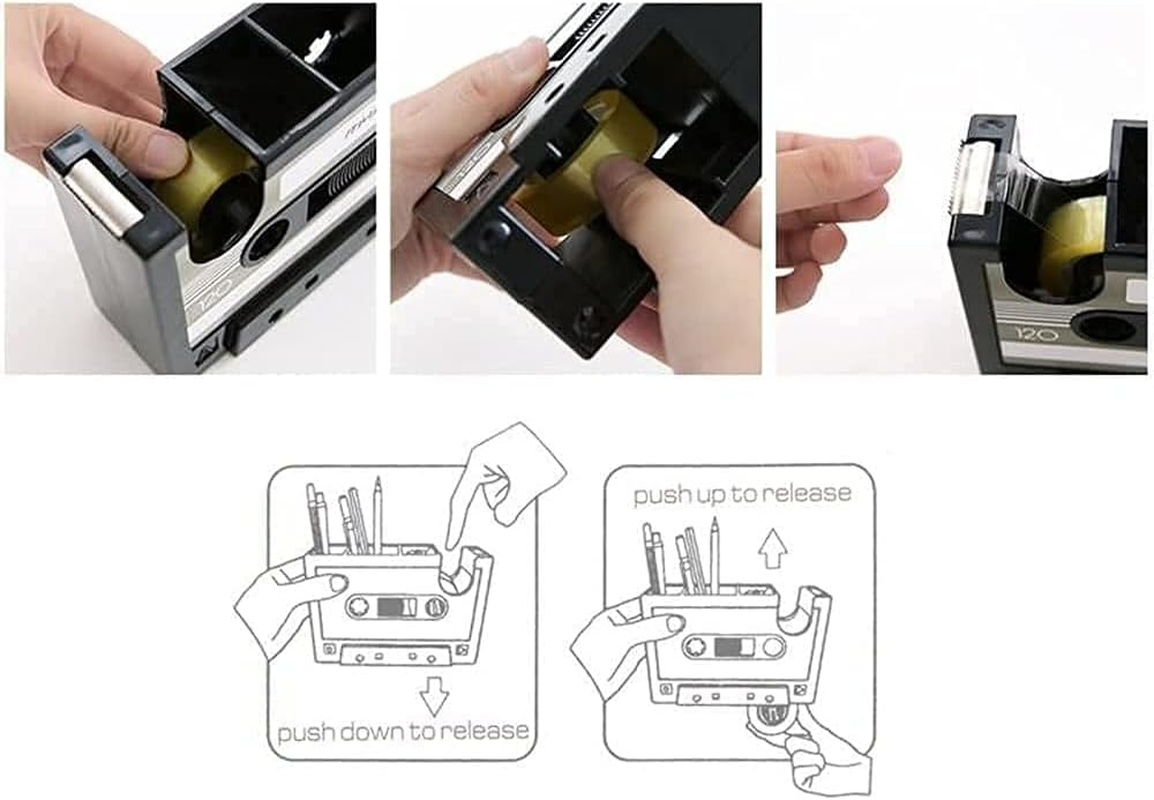 120

120

push down to release

push up to release