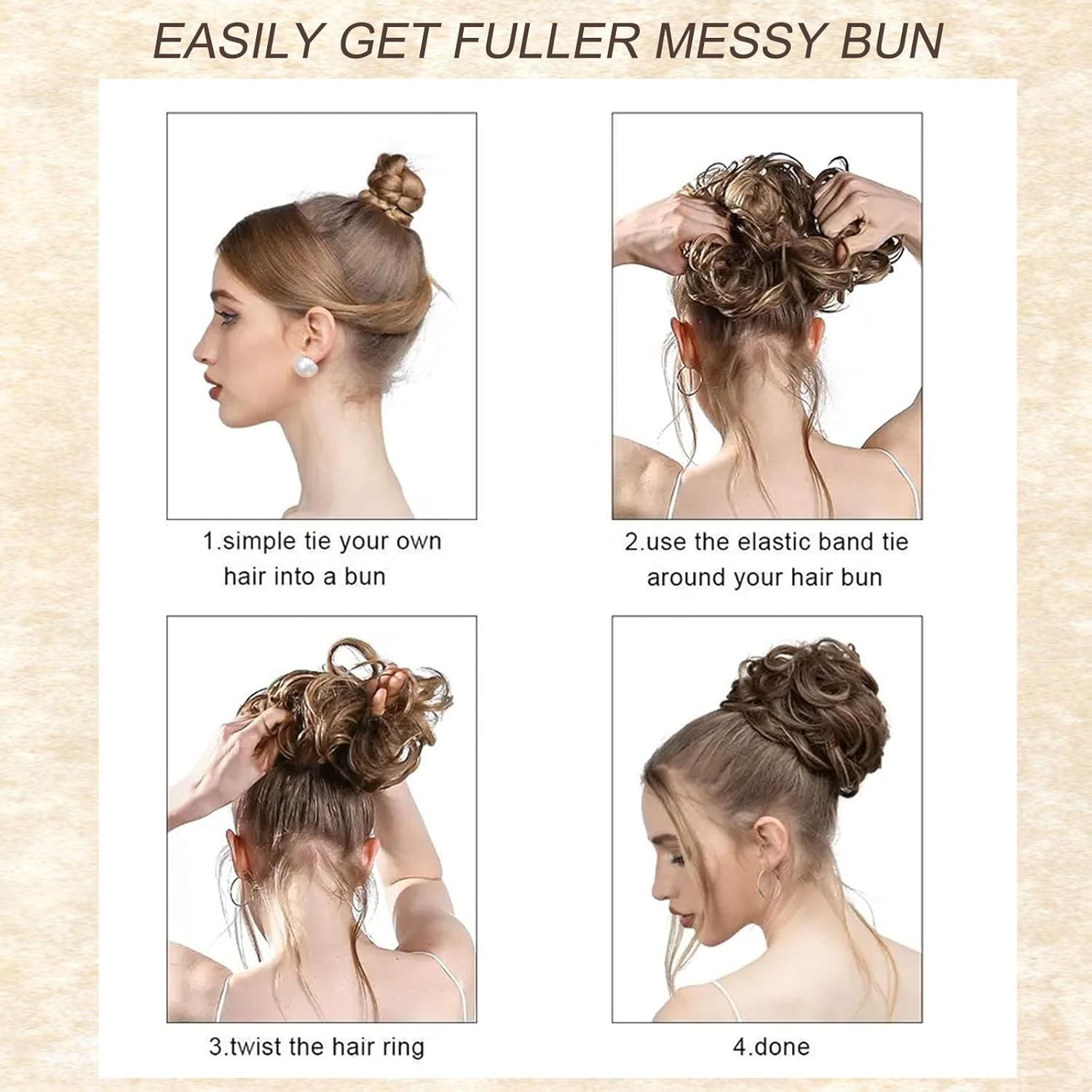 EASILY GET FULLER MESSY BUN

1.simple tie your own hair into a bun

2.use the elastic band tie around your hair bun

3.twist the hair ring

4.done